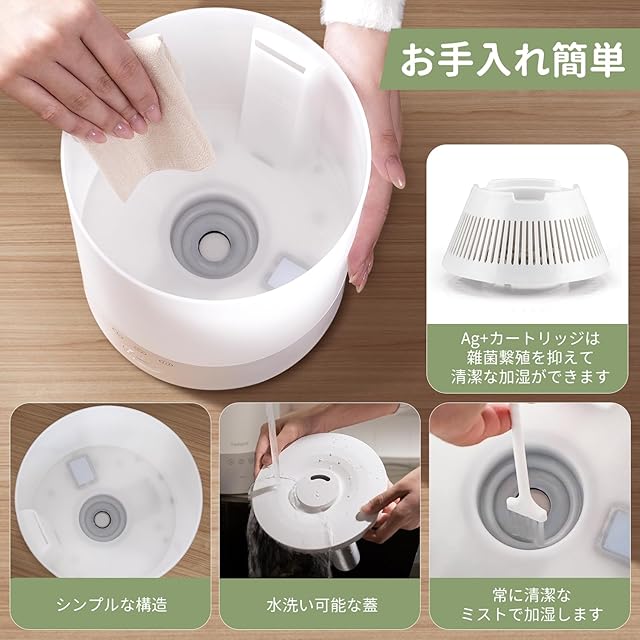 お手入れ簡単

Ag+カートリッジは
雑菌繁殖を抑えて
清潔な加湿ができます

シンプルな構造

水洗い可能な蓋

常に清潔な
ミストで加湿します