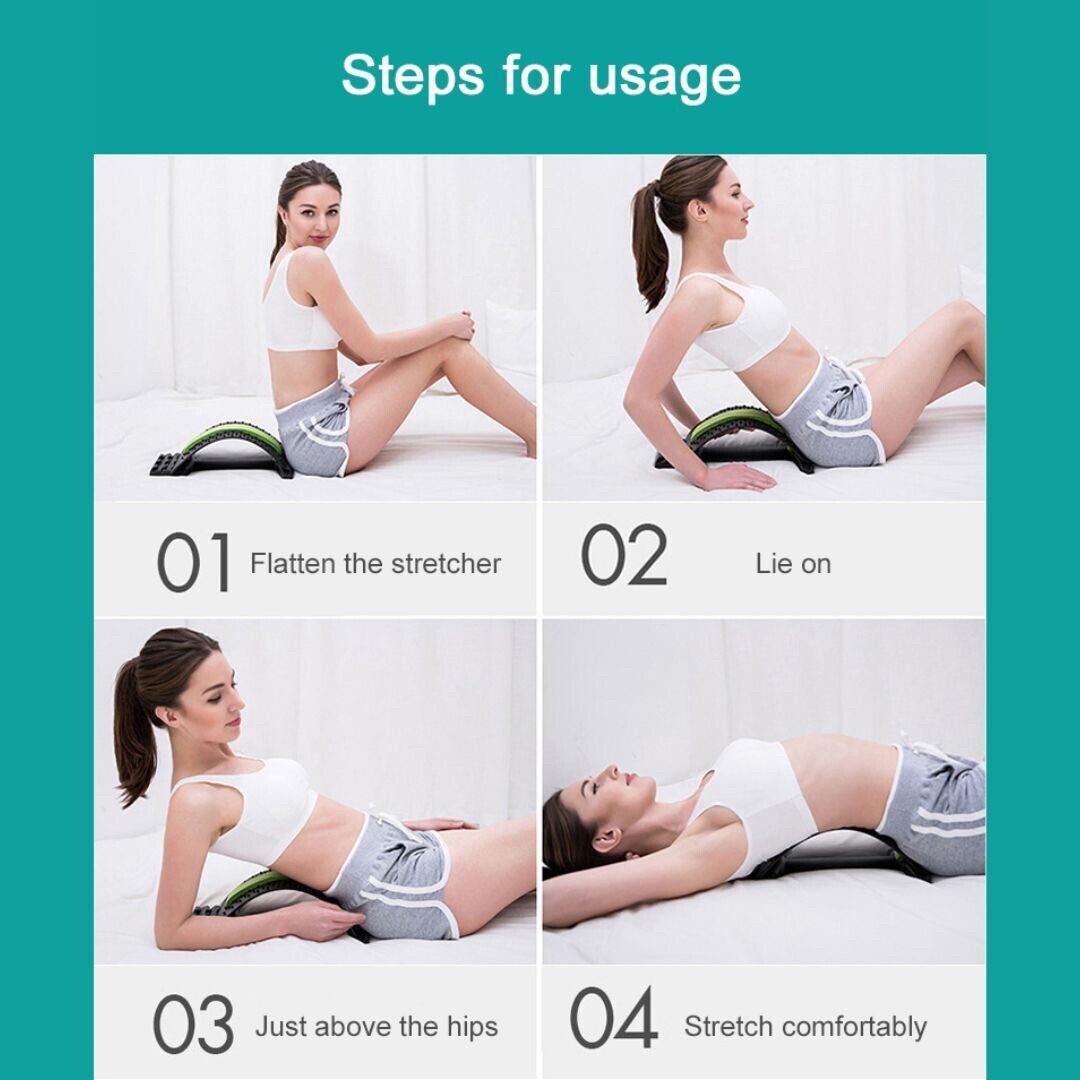 Steps for usage

01 Flatten the stretcher

02 Lie on

03 Just above the hips

04 Stretch comfortably