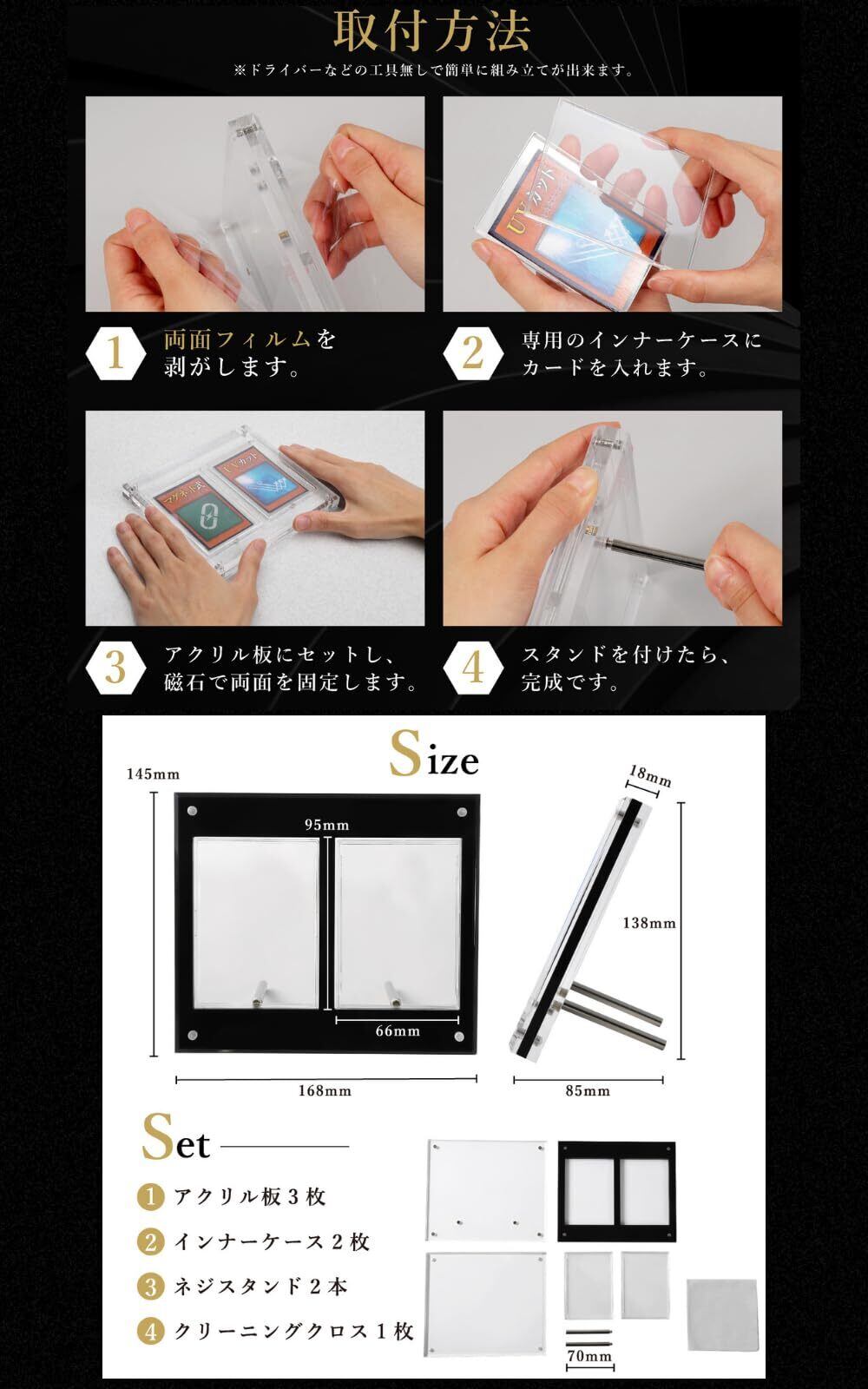 取付方法
※ドライバーなどの工具無しで簡単に組み立てが出来ます。

UVカット

1 両面フィルムを剥がします。

2 専用のインナーケースにカードを入れます。

マグネット式
UVカット

3 アクリル板にセットし、磁石で両面を固定します。

4 スタンドを付けたら、完成です。

Size

145mm
95mm
66mm
168mm
18mm
138mm
85mm

Set

1 アクリル板3枚
2 インナーケース2枚
3 ネジスタンド2本
4 クリーニングクロス1枚

70mm