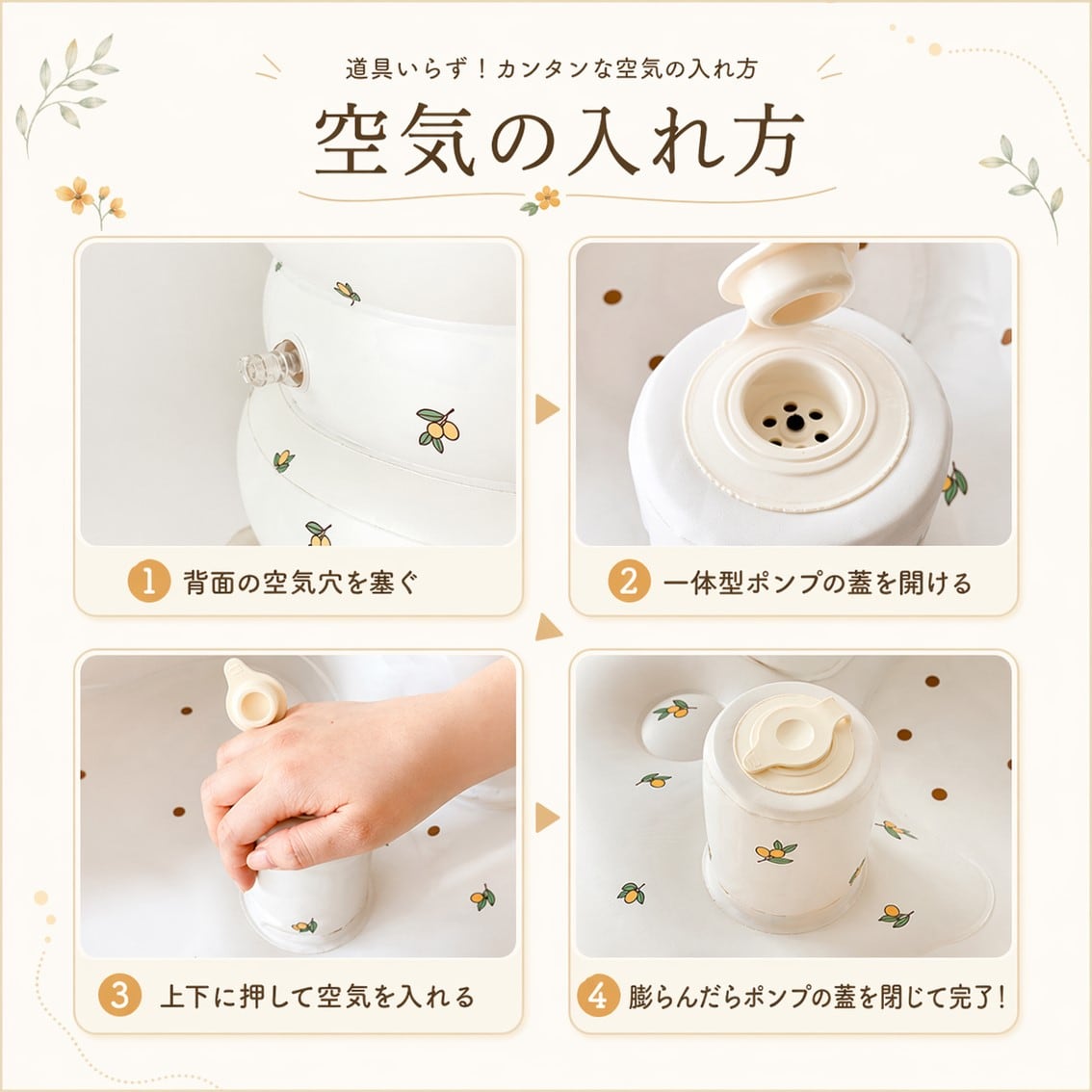 道具いらず！カンタンな空気の入れ方

空気の入れ方

1 背面の空気穴を塞ぐ

2 一体型ポンプの蓋を開ける

3 上下に押して空気を入れる

4 膨らんだらポンプの蓋を閉じて完了！