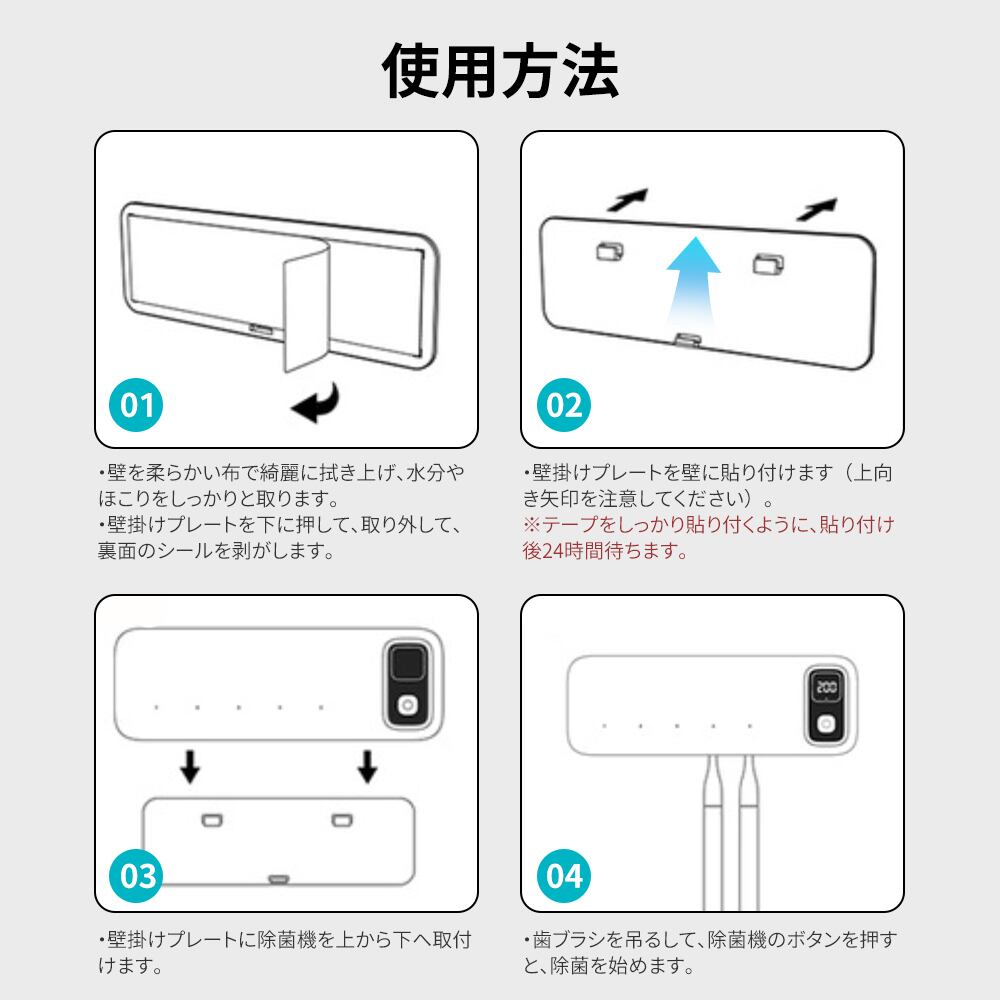 使用方法

01

・壁を柔らかい布で綺麗に拭き上げ、水分やほこりをしっかりと取ります。
・壁掛けプレートを下に押して、取り外して、裏面のシールを剥がします。

02

・壁掛けプレートを壁に貼り付けます（上向き矢印を注意してください）。
※テープをしっかり貼り付くように、貼り付け後24時間待ちます。

03

・壁掛けプレートに除菌機を上から下へ取付けます。

200

04

・歯ブラシを吊るして、除菌機のボタンを押すと、除菌を始めます。