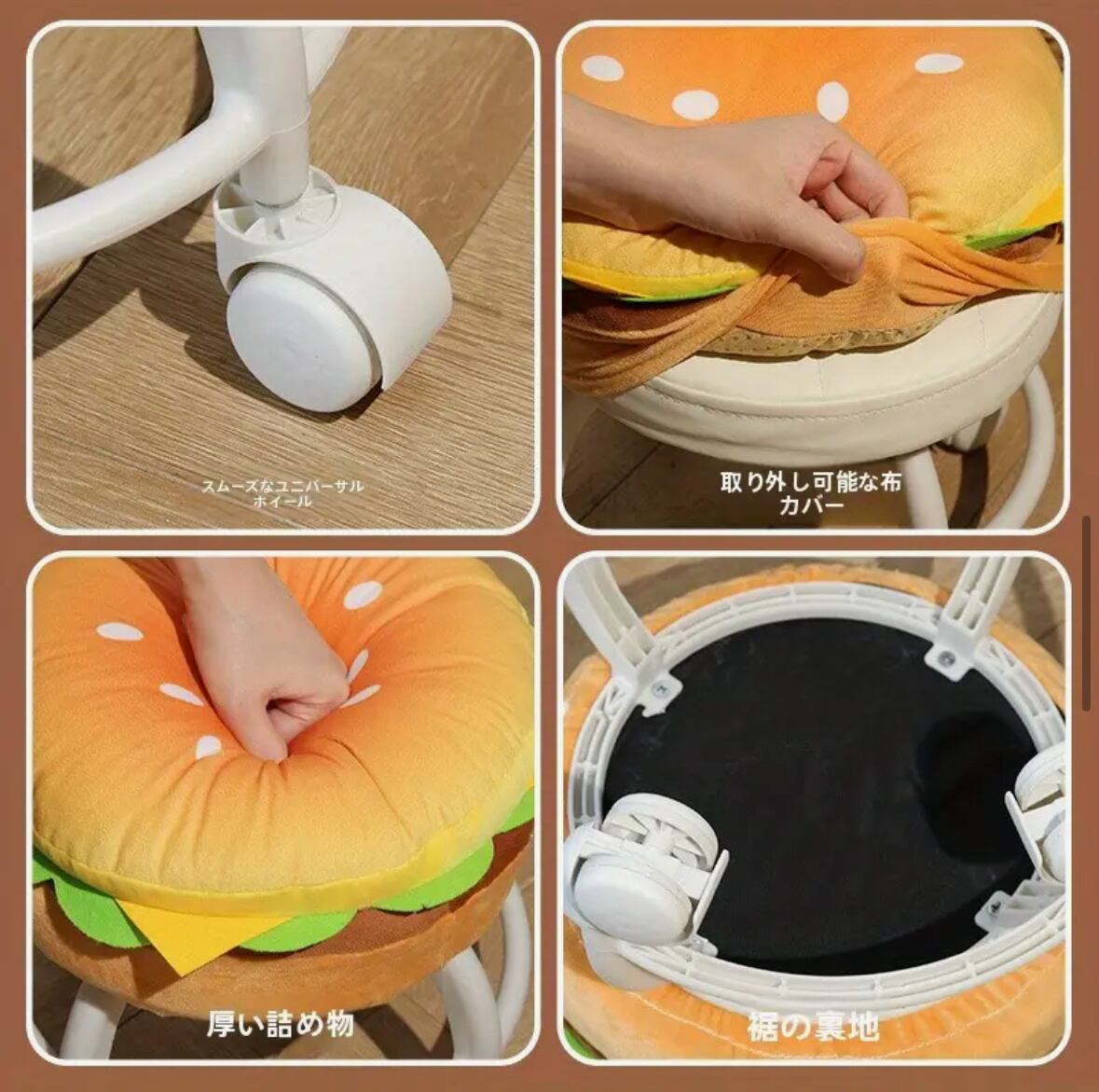 スムーズなユニバーサルホイール

取り外し可能な布カバー

厚い詰め物

裾の裏地