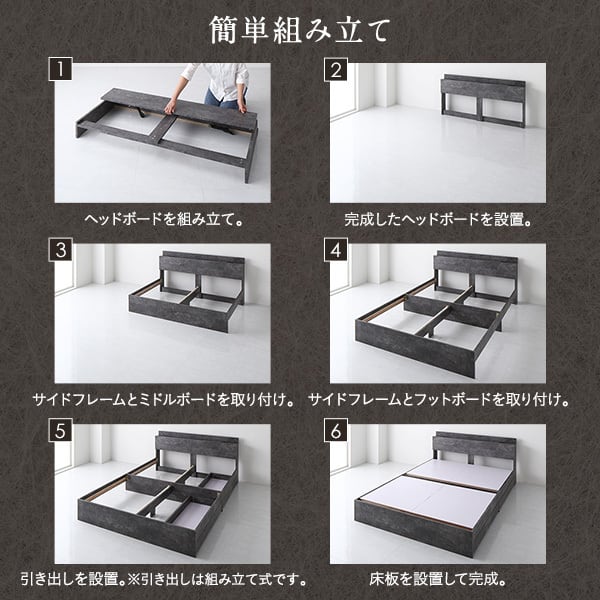 簡単組み立て

1

ヘッドボードを組み立て。

2

完成したヘッドボードを設置。

3

サイドフレームとミドルボードを取り付け。

4

サイドフレームとフットボードを取り付け。

5

引き出しを設置。※引き出しは組み立て式です。

6

床板を設置して完成。