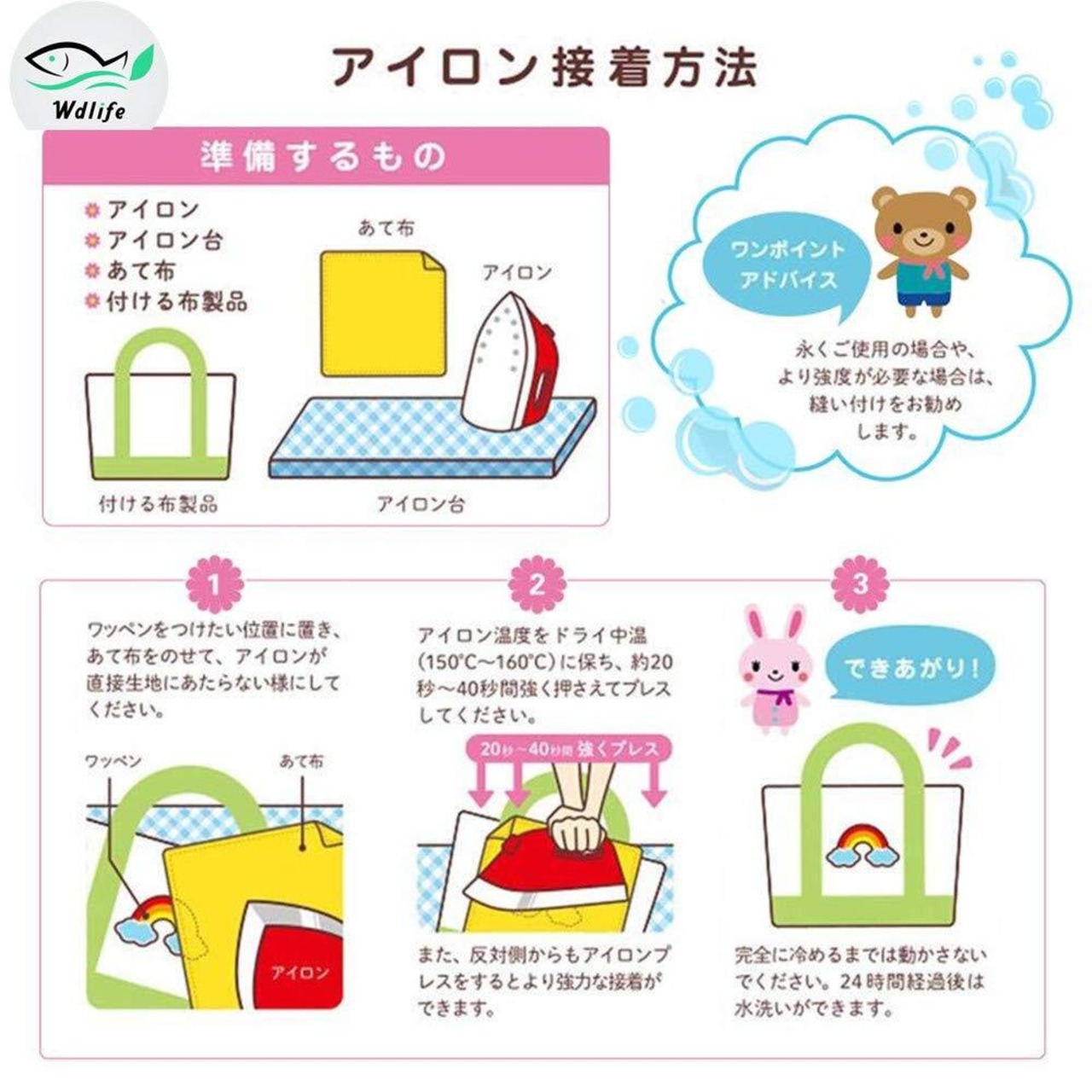 Wdlife

アイロン接着方法

準備するもの

アイロン
アイロン台
あて布
付ける布製品

あて布
アイロン
付ける布製品
アイロン台

ワンポイントアドバイス

永くご使用の場合や、より強度が必要な場合は、縫い付けをお勧めします。

1
ワッペンをつけたい位置に置き、あて布をのせて、アイロンが直接生地にあたらない様にしてください。

ワッペン
あて布
アイロン

2
アイロン温度をドライ中温（150°C～160°C）に保ち、約20秒～40秒間強く押さえてプレスしてください。

20秒～40秒間 強くプレス

また、反対側からもアイロンプレスをするとより強力な接着ができます。

3
できあがり！

完全に冷めるまでは動かさないでください。24時間経過後は水洗いができます。