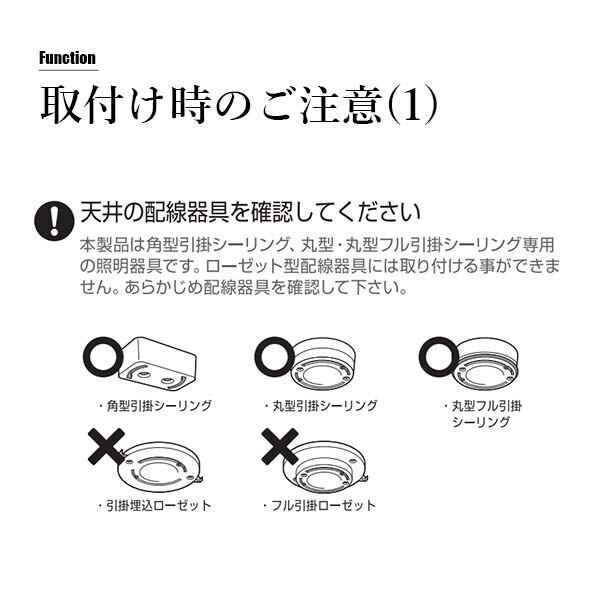 Function

取付け時のご注意(1)

天井の配線器具を確認してください

本製品は角型引掛シーリング、丸型・丸型フル引掛シーリング専用の照明器具です。ローゼット型配線器具には取り付ける事ができません。あらかじめ配線器具を確認して下さい。

・角型引掛シーリング

・丸型引掛シーリング

・丸型フル引掛シーリング

・引掛埋込ローゼット

・フル引掛ローゼット