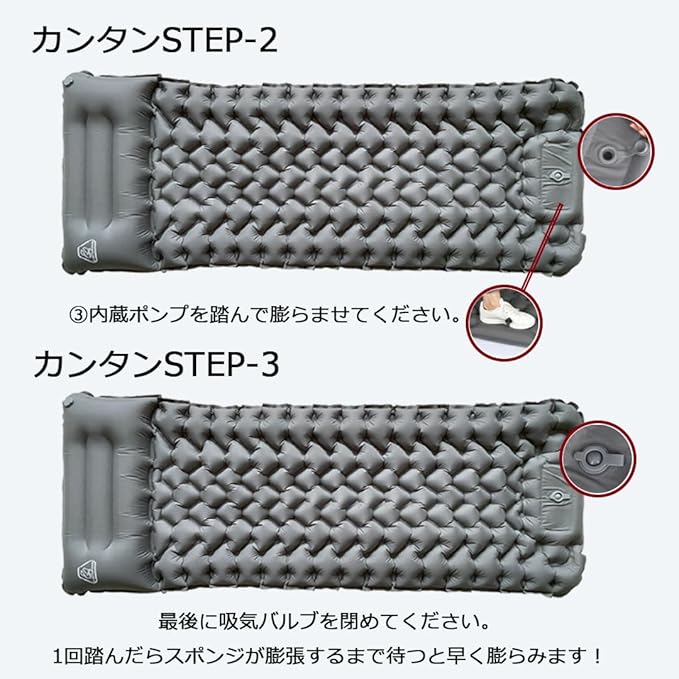 カンタンSTEP-2

③内蔵ポンプを踏んで膨らませてください。

カンタンSTEP-3

最後に吸気バルブを閉めてください。

1回踏んだらスポンジが膨張するまで待つと早く膨らみます！