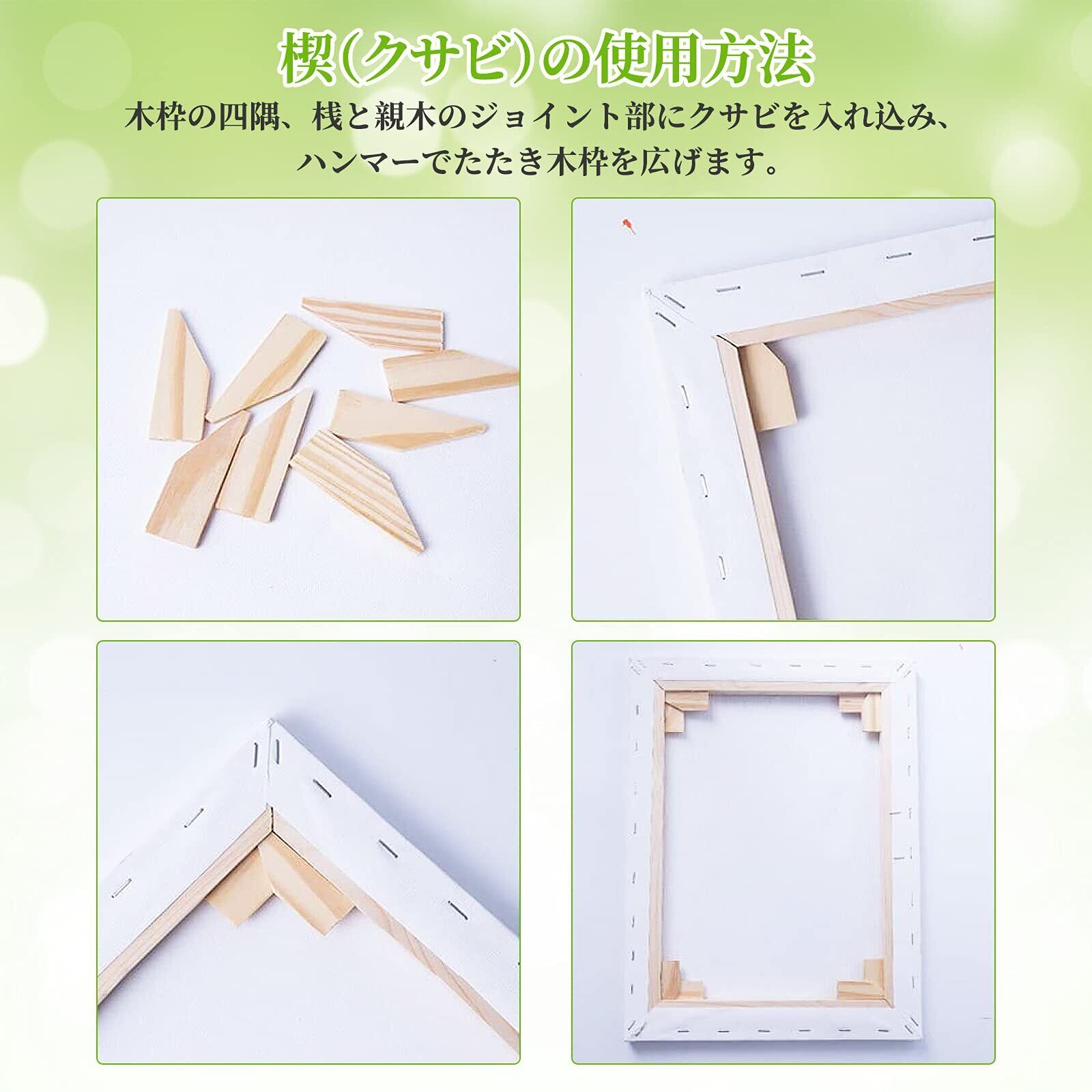 楔(クサビ)の使用方法

木枠の四隅、桟と親木のジョイント部にクサビを入れ込み、ハンマーでたたき木枠を広げます。