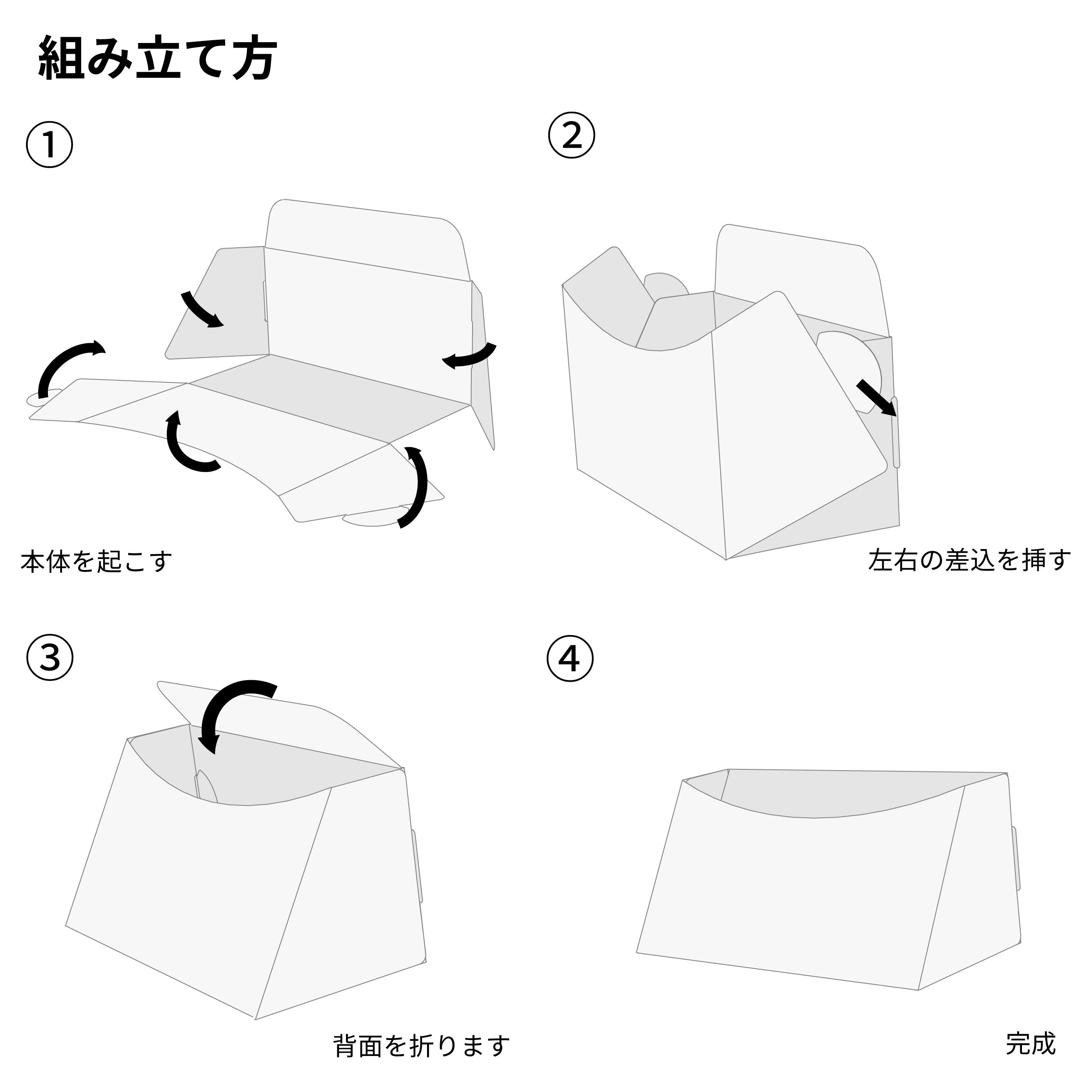 組み立て方

①

本体を起こす

②

左右の差込を挿す

③

背面を折ります

④

完成