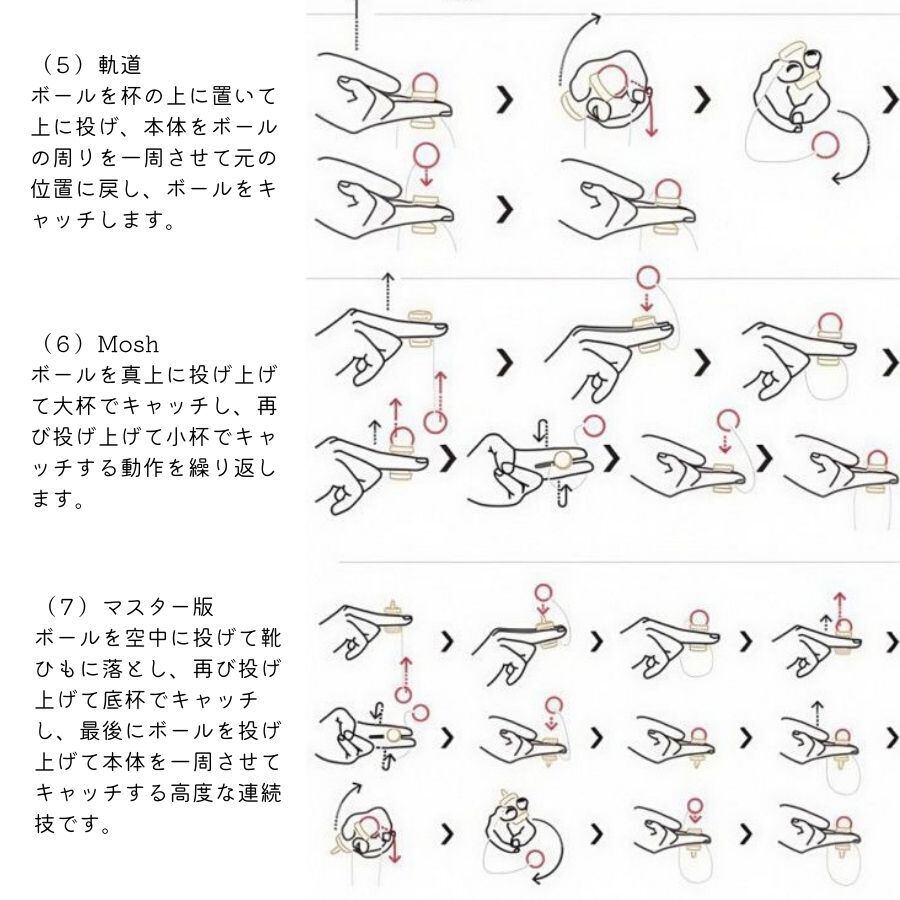 （5）軌道
ボールを杯の上に置いて上に投げ、本体をボールの周りを一周させて元の位置に戻し、ボールをキャッチします。

（6）Mosh
ボールを真上に投げ上げて大杯でキャッチし、再び投げ上げて小杯でキャッチする動作を繰り返します。

（7）マスター版
ボールを空中に投げて靴ひもに落とし、再び投げ上げて底杯でキャッチし、最後にボールを投げ上げて本体を一周させてキャッチする高度な連続技です。