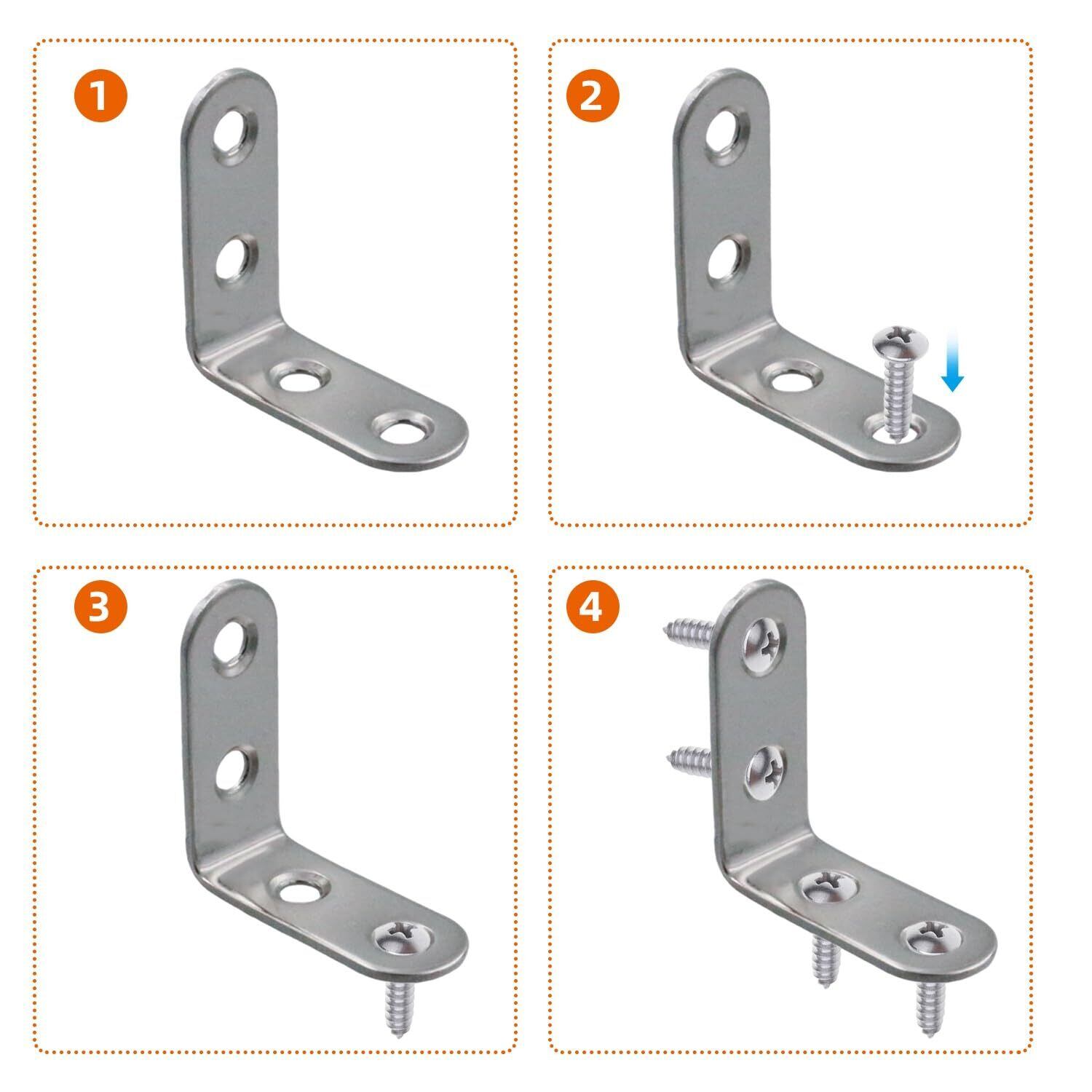 1

2

3

4