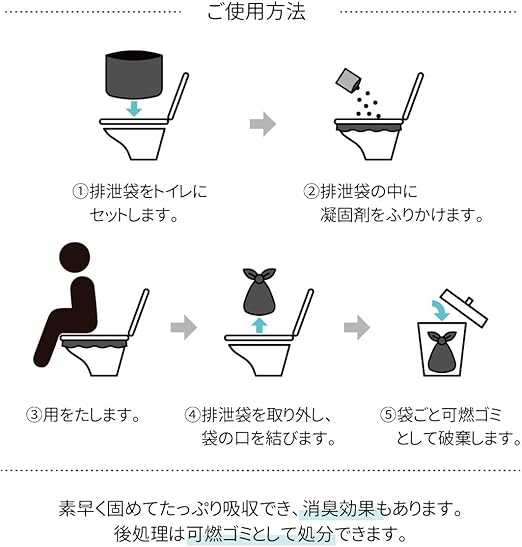 ご使用方法

①排泄袋をトイレにセットします。

②排泄袋の中に凝固剤をふりかけます。

③用をたします。

④排泄袋を取り外し、袋の口を結びます。

⑤袋ごと可燃ゴミとして破棄します。

素早く固めてたっぷり吸収でき、消臭効果もあります。
後処理は可燃ゴミとして処分できます。