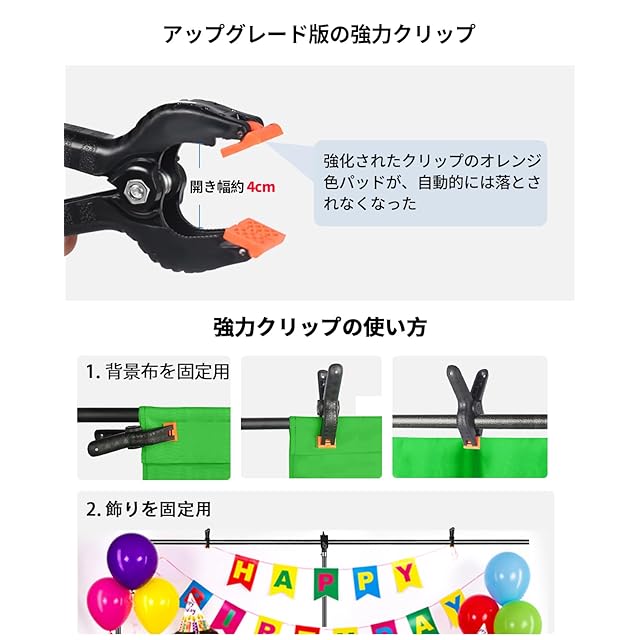 アップグレード版の強力クリップ

開き幅約 4cm

強化されたクリップのオレンジ色パッドが、自動的には落とされなくなった

強力クリップの使い方

1. 背景布を固定用

2. 飾りを固定用

HAPPY

BIRTHDAY