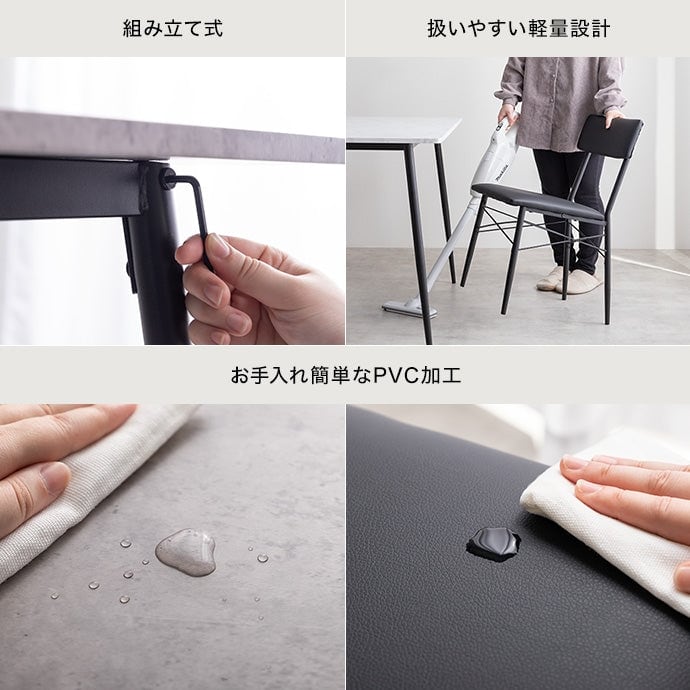 組み立て式

扱いやすい軽量設計

お手入れ簡単なPVC加工