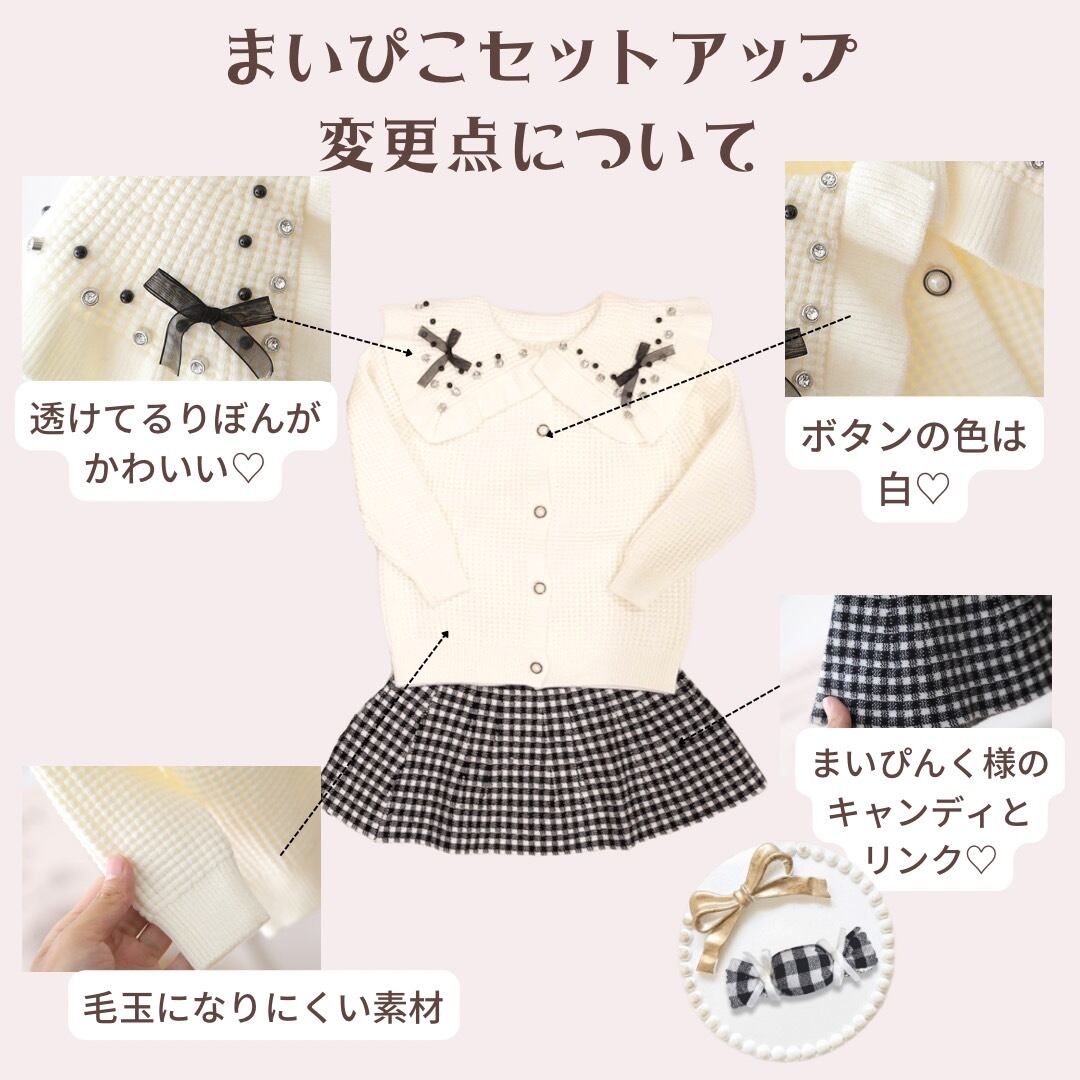 まいぴこセットアップ
変更点について

透けてるりぼんが
かわいい♡

ボタンの色は
白♡

まいぴんく様の
キャンディと
リンク♡

毛玉になりにくい素材