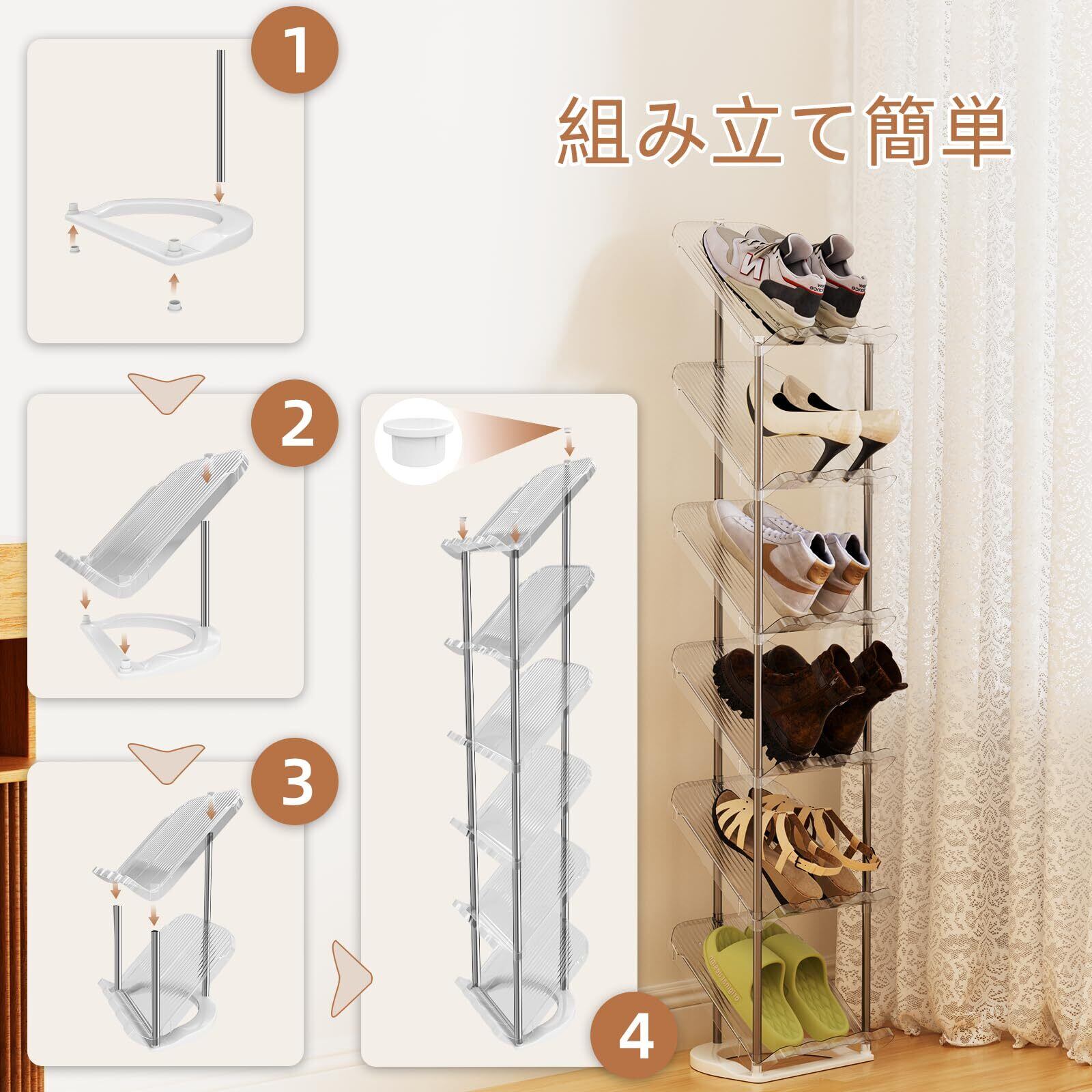 1

組み立て簡単

2

3

4