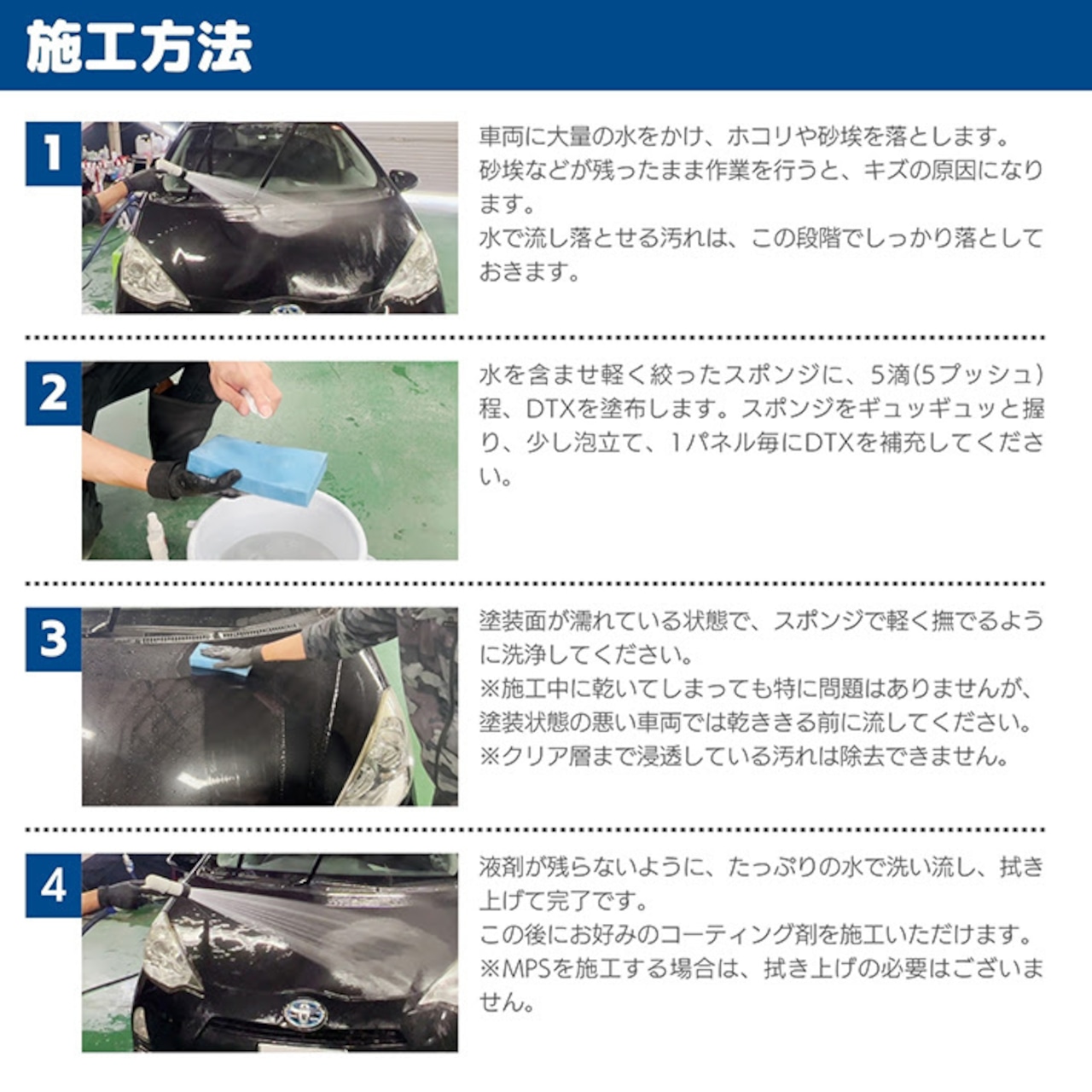 施工方法

1

車両に大量の水をかけ、ホコリや砂埃を落とします。砂埃などが残ったまま作業を行うと、キズの原因になります。
水で流し落とせる汚れは、この段階でしっかり落としておきます。

2

水を含ませ軽く絞ったスポンジに、5滴(5プッシュ)程、DTXを塗布します。スポンジをギュッギュッと握り、少し泡立て、1パネル毎にDTXを補充してください。

3

塗装面が濡れている状態で、スポンジで軽く撫でるように洗浄してください。
※施工中に乾いてしまっても特に問題はありませんが、塗装状態の悪い車両では乾ききる前に流してください。
※クリア層まで浸透している汚れは除去できません。

4

液剤が残らないように、たっぷりの水で洗い流し、拭き上げて完了です。
この後にお好みのコーティング剤を施工いただけます。
※MPSを施工する場合は、拭き上げの必要はございません。