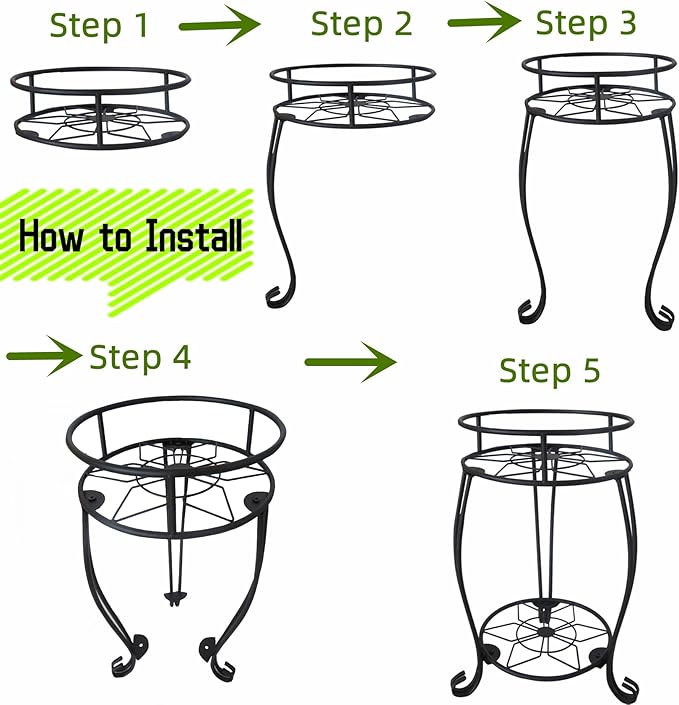 Step 1

Step 2

Step 3

How to Install

Step 4

Step 5