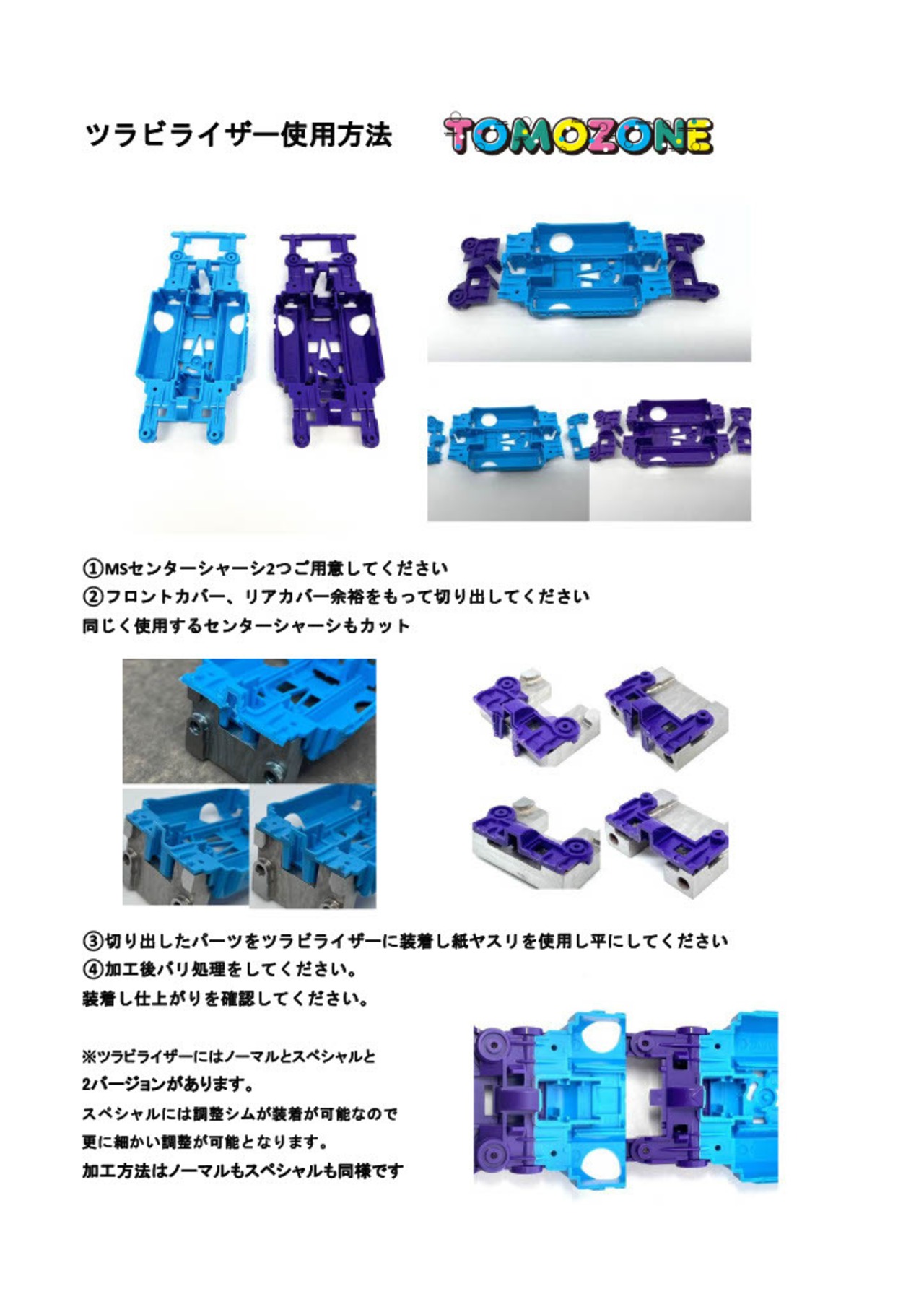 ツラビライザー使用方法 TOMOZONE

①MSセンターシャーシ2つご用意してください
②フロントカバー、リアカバー余裕をもって切り出してください
同じく使用するセンターシャーシもカット

③切り出したパーツをツラビライザーに装着し紙ヤスリを使用し平にしてください
④加工後バリ処理をしてください。
装着し仕上がりを確認してください。

※ツラビライザーにはノーマルとスペシャルと
2バージョンがあります。
スペシャルには調整シムが装着が可能なので
更に細かい調整が可能となります。
加工方法はノーマルもスペシャルも同様です