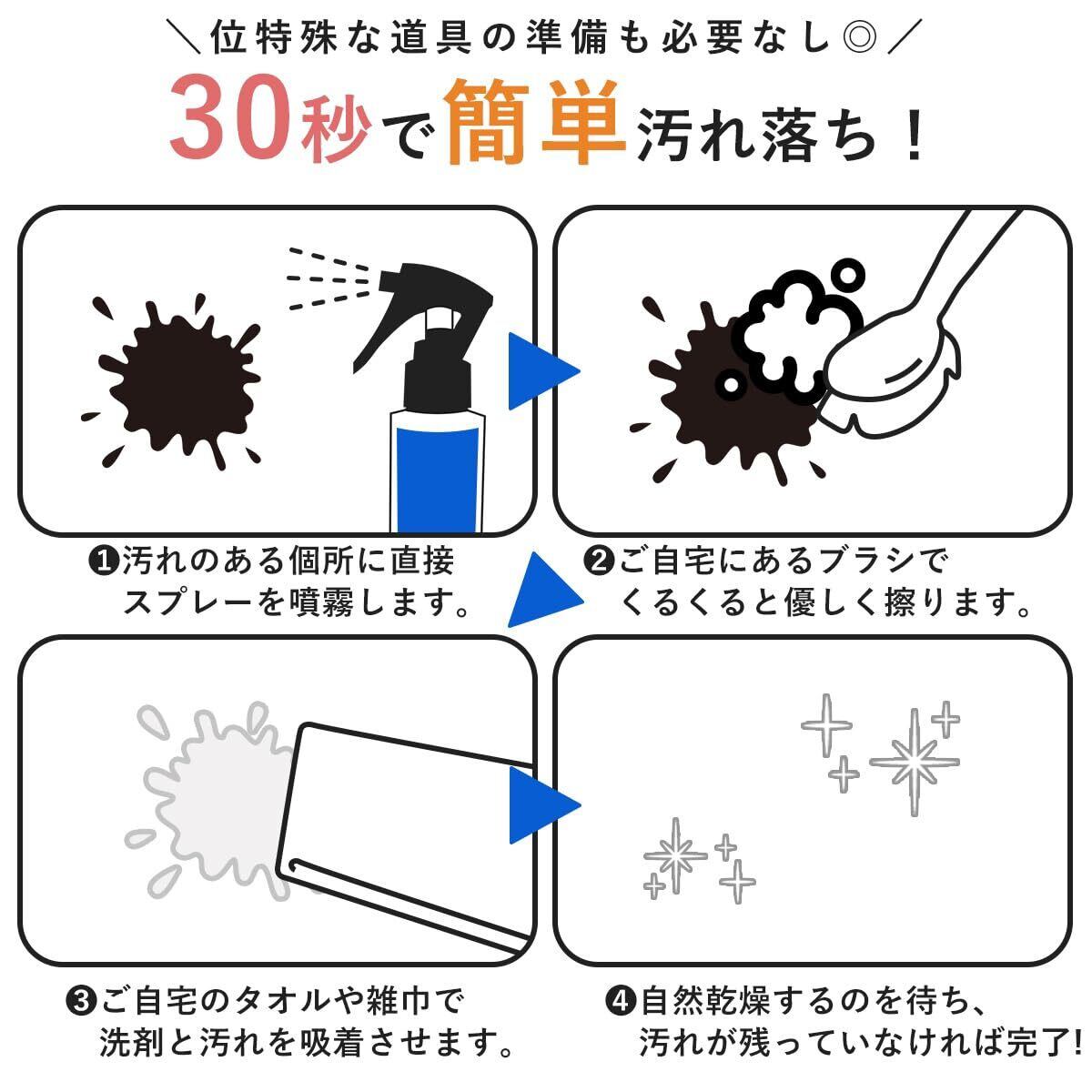 ＼位特殊な道具の準備も必要なし◎／

30秒で簡単汚れ落ち！

❶汚れのある個所に直接スプレーを噴霧します。

❷ご自宅にあるブラシでくるくると優しく擦ります。

❸ご自宅のタオルや雑巾で洗剤と汚れを吸着させます。

❹自然乾燥するのを待ち、汚れが残っていなければ完了!