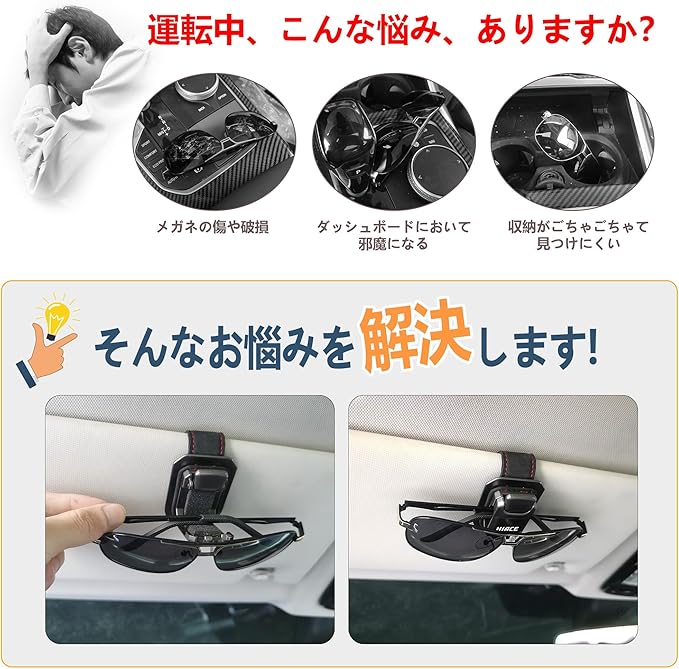 運転中、こんな悩み、ありますか?

メガネの傷や破損

ダッシュボードにおいて邪魔になる

収納がごちゃごちゃて見つけにくい

そんなお悩みを解決します!

HIACE