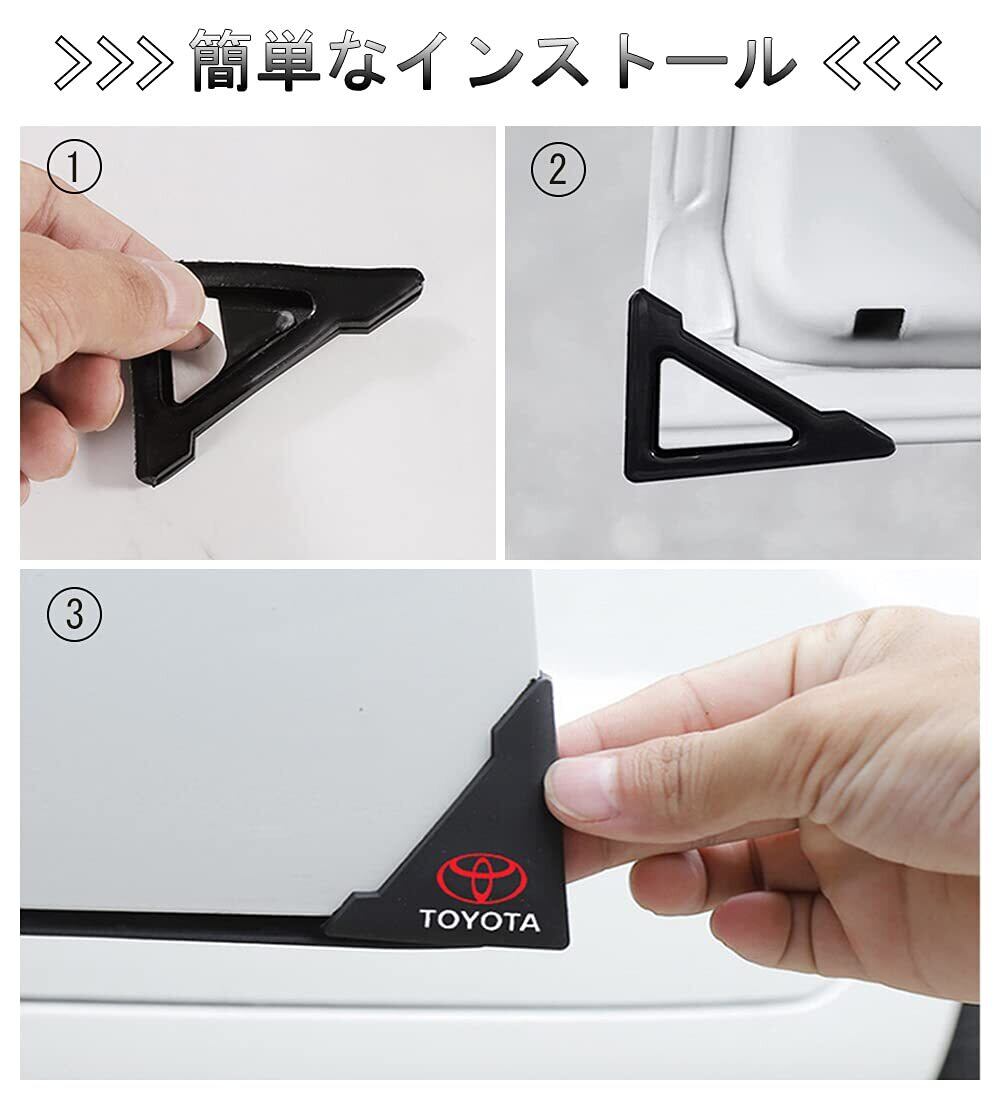 >>> 簡単なインストール <<<

①

②

③

TOYOTA