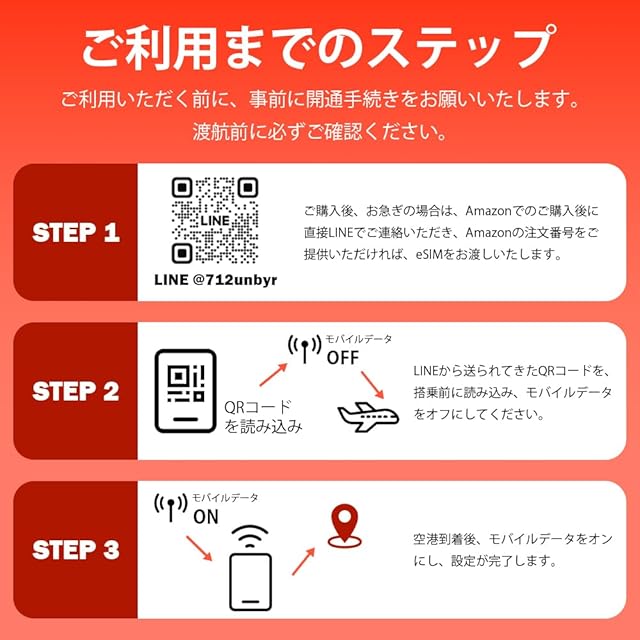 ご利用までのステップ

ご利用いただく前に、事前に開通手続きをお願いいたします。
渡航前に必ずご確認ください。

STEP 1

LINE

LINE @712unbyr

ご購入後、お急ぎの場合は、Amazonでのご購入後に直接LINEでご連絡いただき、Amazonの注文番号をご提供いただければ、eSIMをお渡しいたします。

STEP 2

QRコードを読み込み

モバイルデータ
OFF

LINEから送られてきたQRコードを、搭乗前に読み込み、モバイルデータをオフにしてください。

STEP 3

モバイルデータ
ON

空港到着後、モバイルデータをオンにし、設定が完了します。