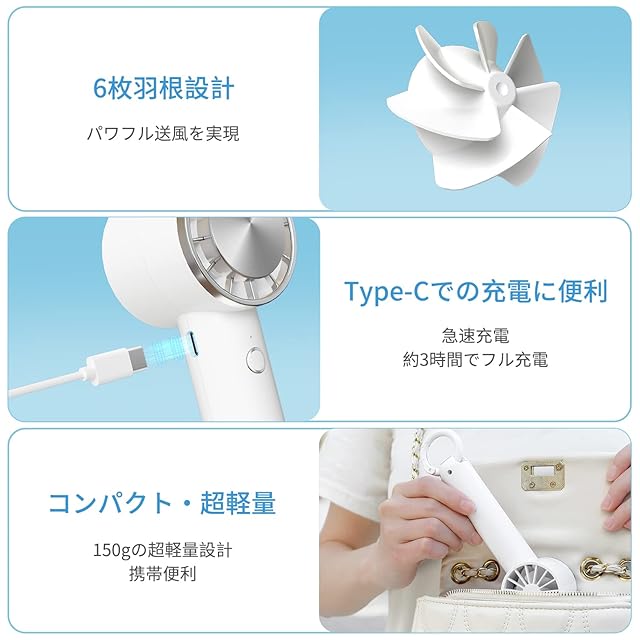 6枚羽根設計

パワフル送風を実現

Type-Cでの充電に便利

急速充電
約3時間でフル充電

コンパクト・超軽量

150gの超軽量設計
携帯便利