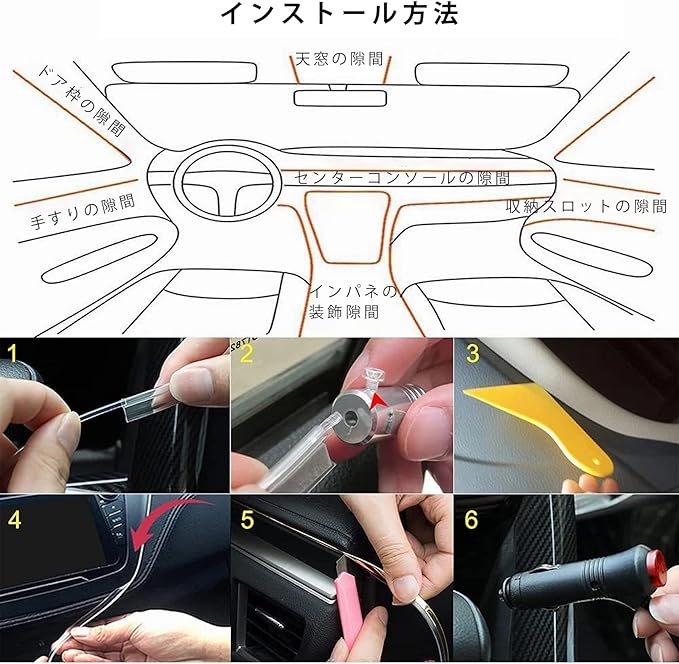 インストール方法

天窓の隙間

ドア枠の隙間

センターコンソールの隙間

手すりの隙間

収納スロットの隙間

インパネの装飾隙間

1

2

3

4

5

6