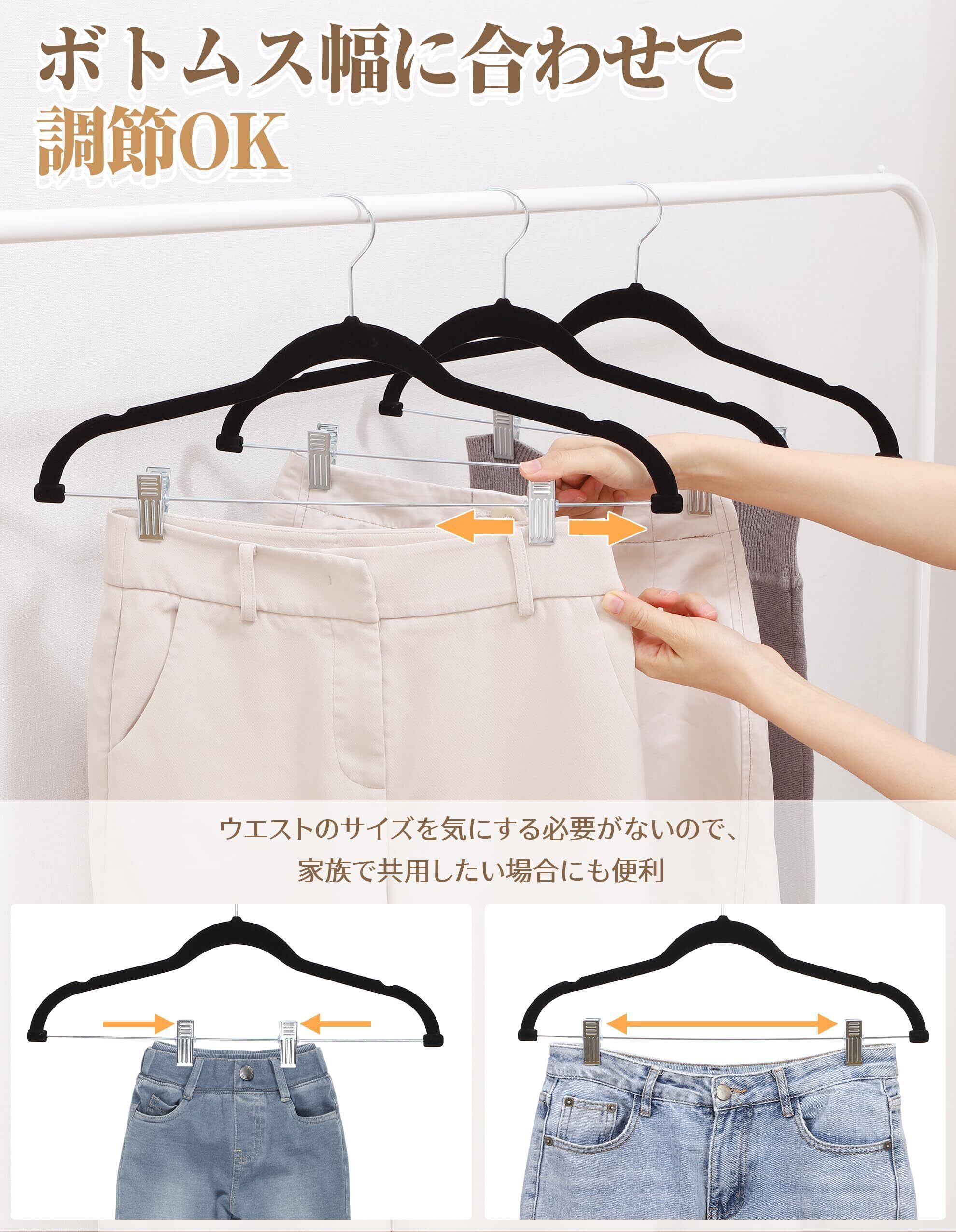 ボトムス幅に合わせて
調節OK

ウエストのサイズを気にする必要がないので、
家族で共用したい場合にも便利