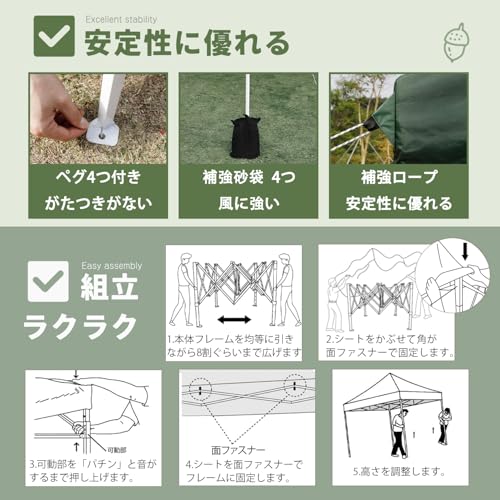 Excellent stability
安定性に優れる

ペグ4つ付き
がたつきがない

補強砂袋 4つ
風に強い

補強ロープ
安定性に優れる

Easy assembly
組立
ラクラク

1.本体フレームを均等に引きながら8割ぐらいまで広げます

2.シートをかぶせて角が面ファスナーで固定します。

可動部
3.可動部を「パチン」と音がするまで押し上げます。

面ファスナー
4.シートを面ファスナーでフレームに固定します。

5.高さを調整します。