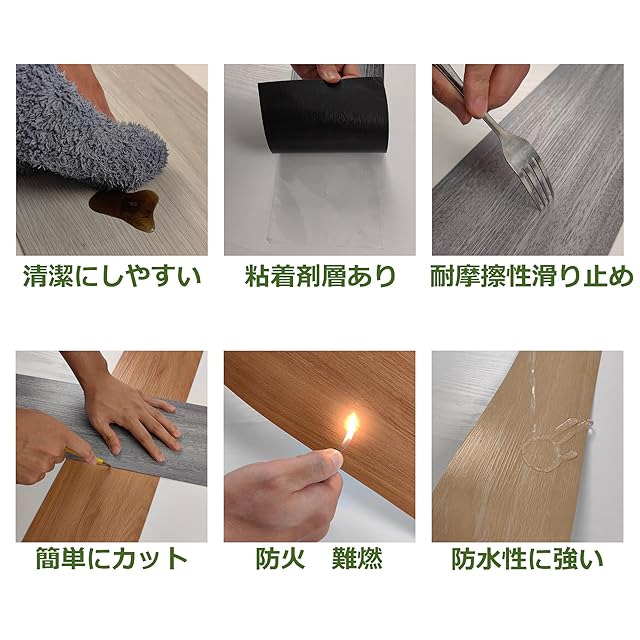 清潔にしやすい

粘着剤層あり

耐摩擦性滑り止め

簡単にカット

防火　難燃

防水性に強い