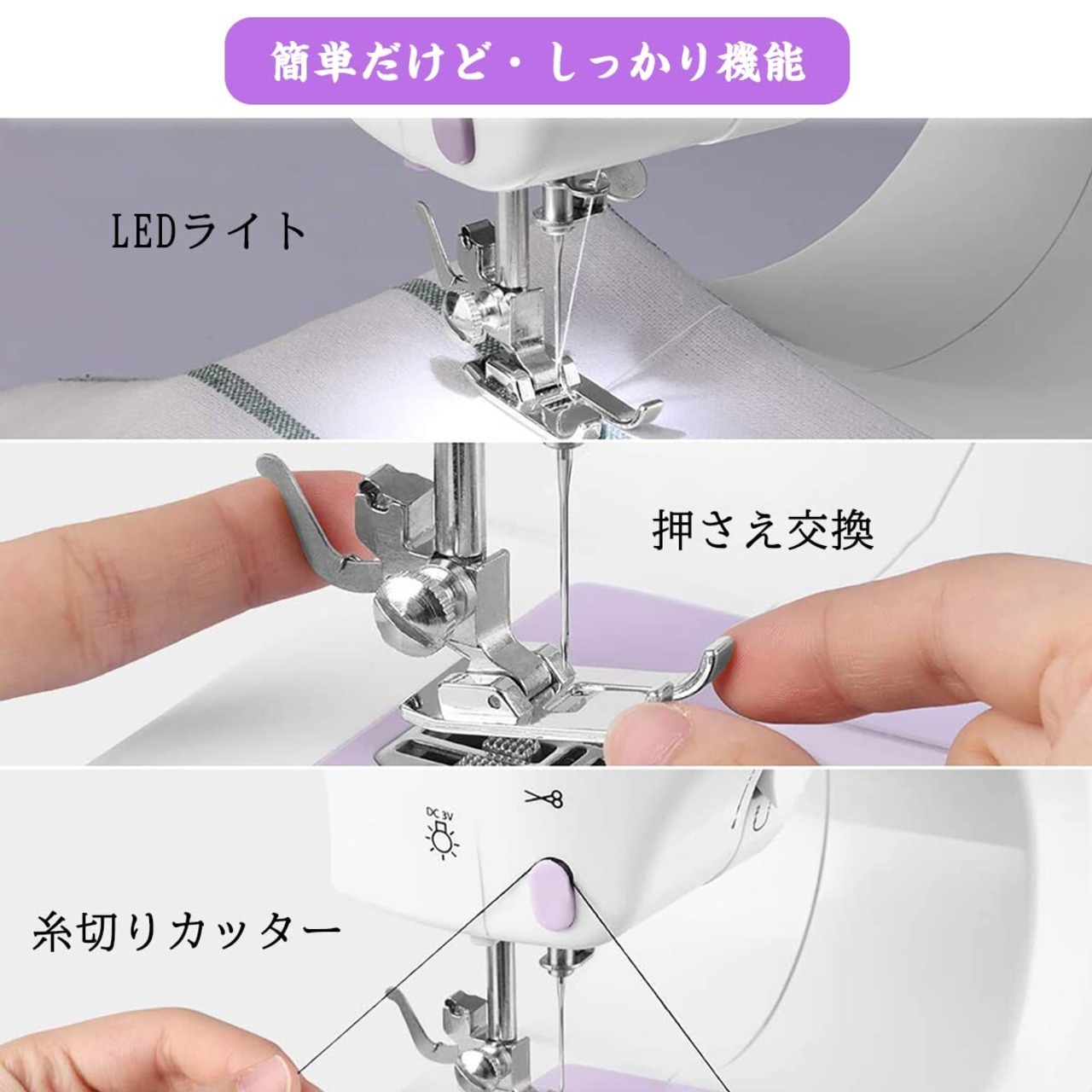 簡単だけど・しっかり機能

LEDライト

押さえ交換

DC 3V

糸切りカッター