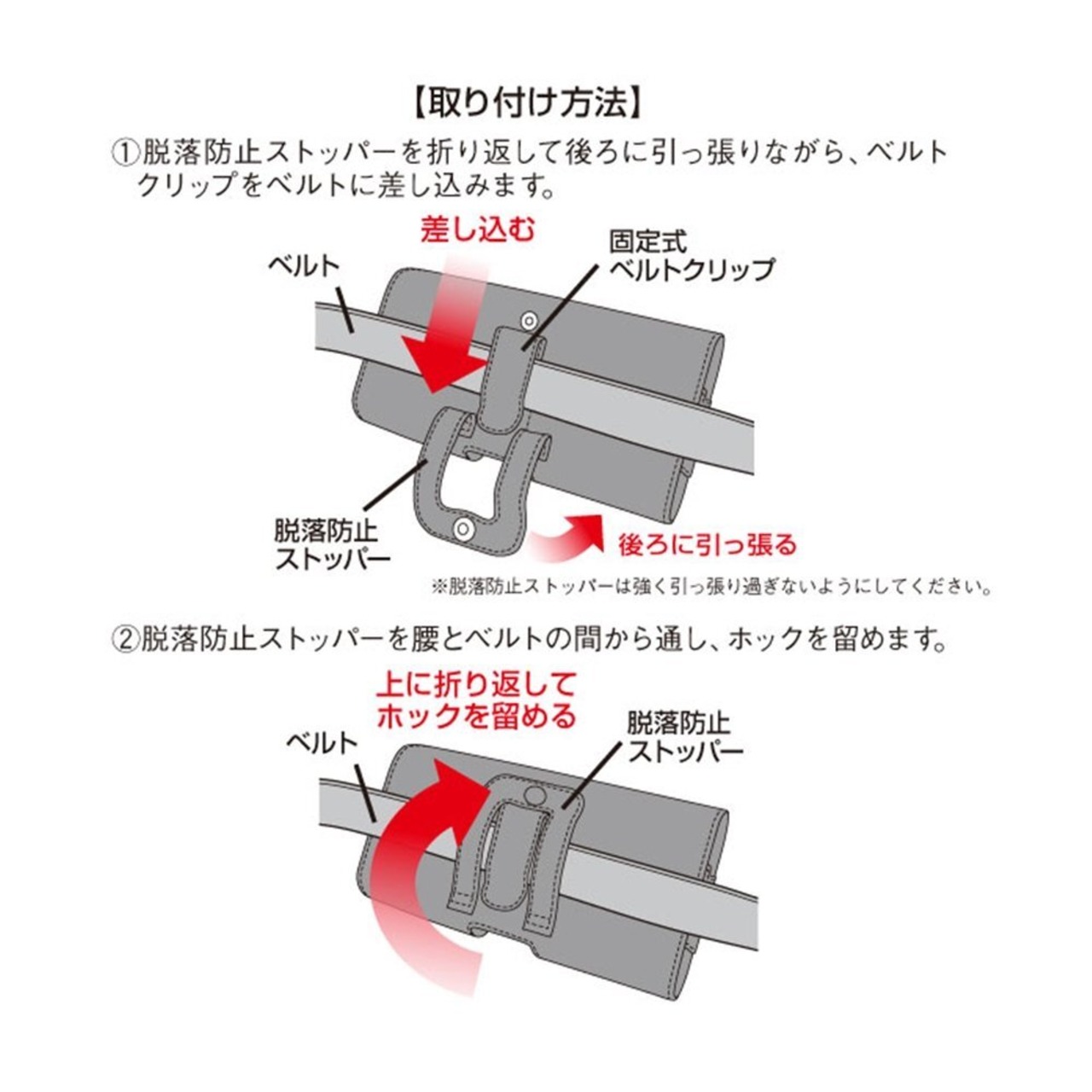 【取り付け方法】

①脱落防止ストッパーを折り返して後ろに引っ張りながら、ベルトクリップをベルトに差し込みます。

差し込む

ベルト

固定式
ベルトクリップ

脱落防止
ストッパー

後ろに引っ張る

※脱落防止ストッパーは強く引っ張り過ぎないようにしてください。

②脱落防止ストッパーを腰とベルトの間から通し、ホックを留めます。

上に折り返して
ホックを留める

ベルト

脱落防止
ストッパー