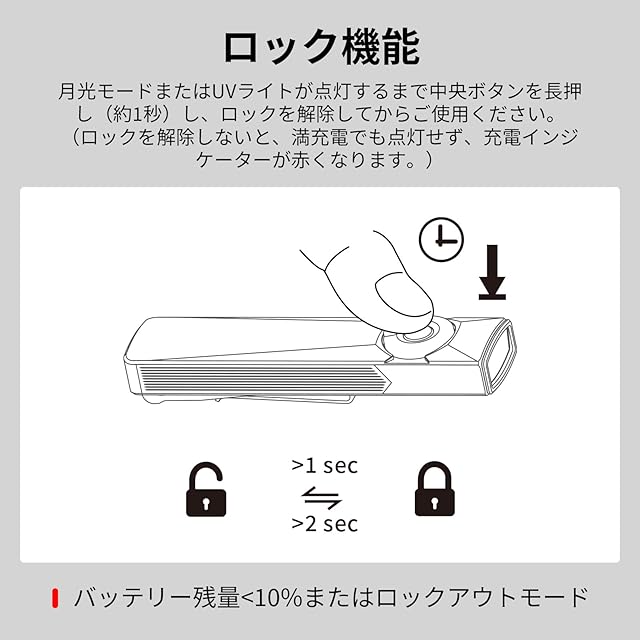 ロック機能

月光モードまたはUVライトが点灯するまで中央ボタンを長押し（約1秒）し、ロックを解除してからご使用ください。（ロックを解除しないと、満充電でも点灯せず、充電インジケーターが赤くなります。）

>1 sec

>2 sec

バッテリー残量<10%またはロックアウトモード