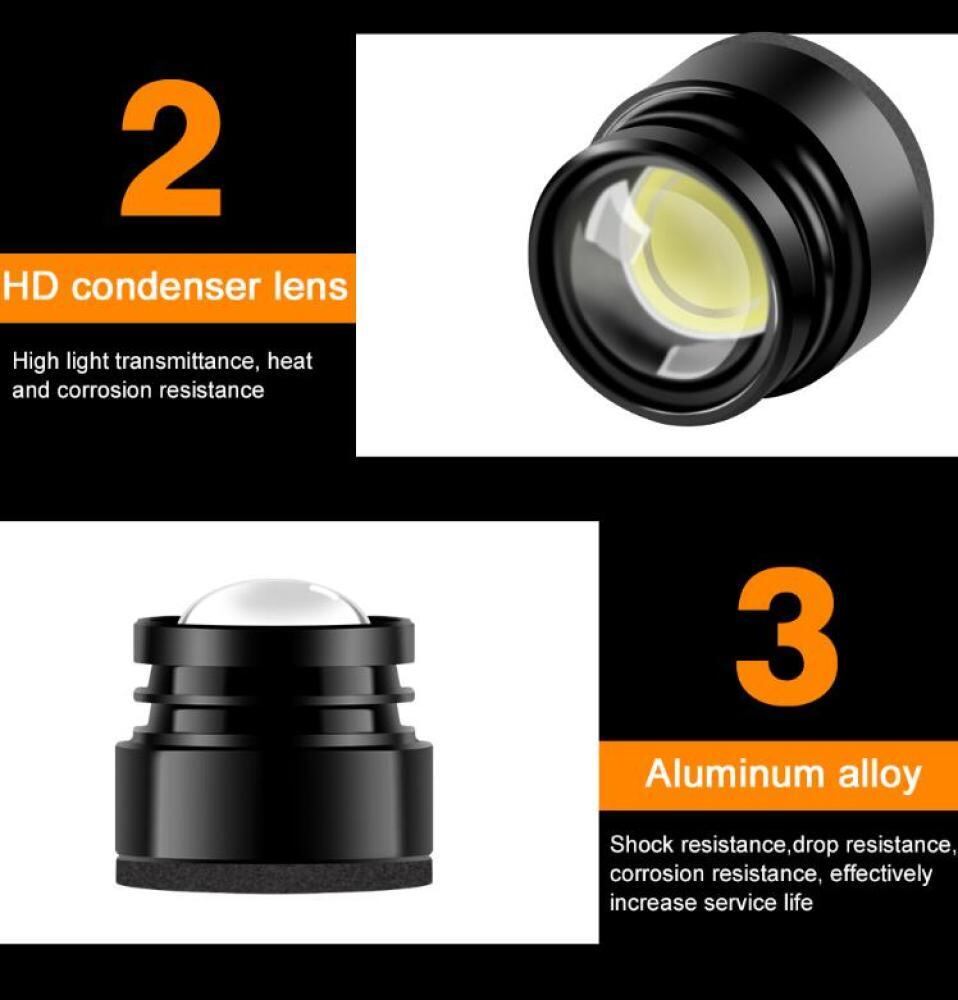 2

HD condenser lens

High light transmittance, heat and corrosion resistance

3

Aluminum alloy

Shock resistance,drop resistance, corrosion resistance, effectively increase service life