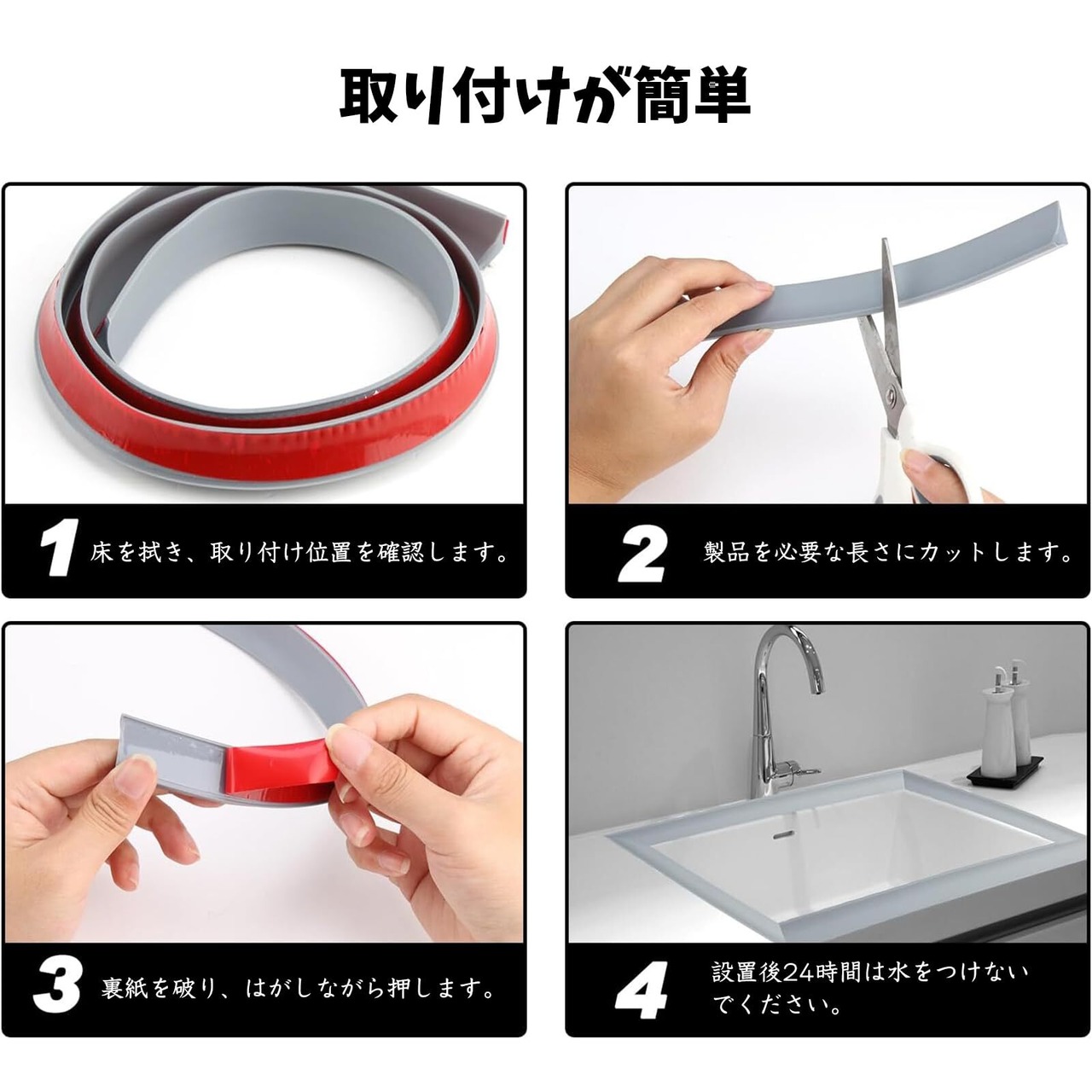 取り付けが簡単

1 床を拭き、取り付け位置を確認します。

2 製品を必要な長さにカットします。

3 裏紙を破り、はがしながら押します。

4 設置後24時間は水をつけないでください。