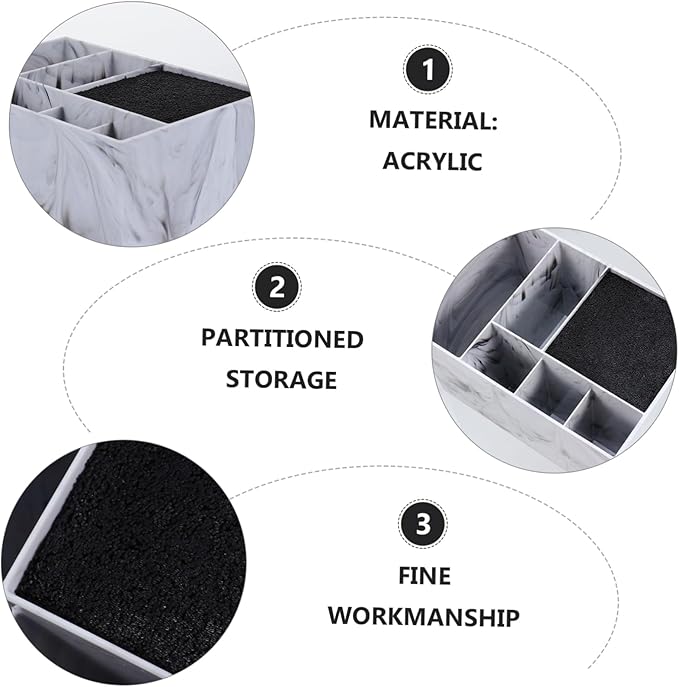 1

MATERIAL: ACRYLIC

2

PARTITIONED STORAGE

3

FINE WORKMANSHIP