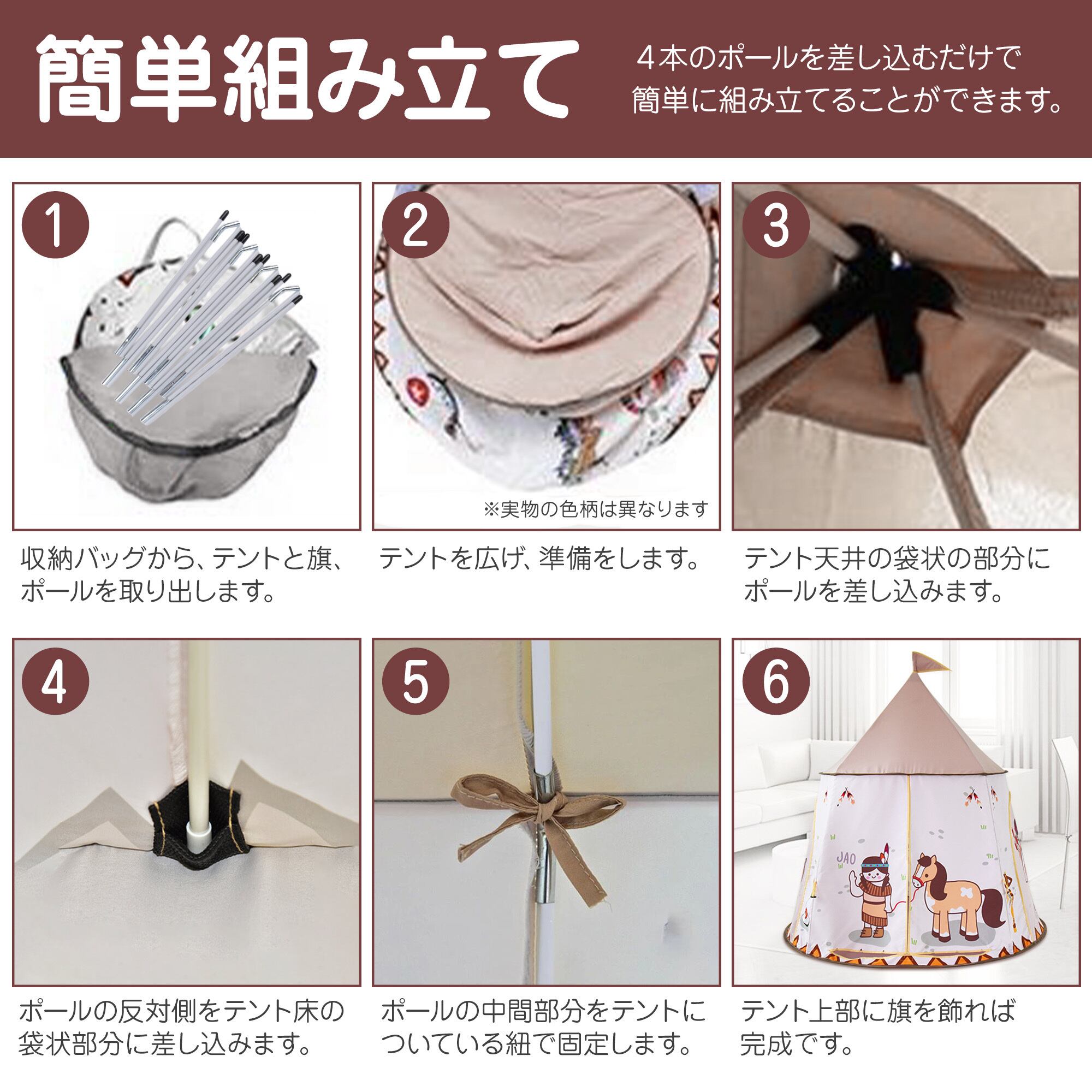 簡単組み立て

４本のポールを差し込むだけで簡単に組み立てることができます。

1

収納バッグから、テントと旗、ポールを取り出します。

2

※実物の色柄は異なります

テントを広げ、準備をします。

3

テント天井の袋状の部分にポールを差し込みます。

4

ポールの反対側をテント床の袋状部分に差し込みます。

5

ポールの中間部分をテントについている紐で固定します。

6

JAO

テント上部に旗を飾れば完成です。