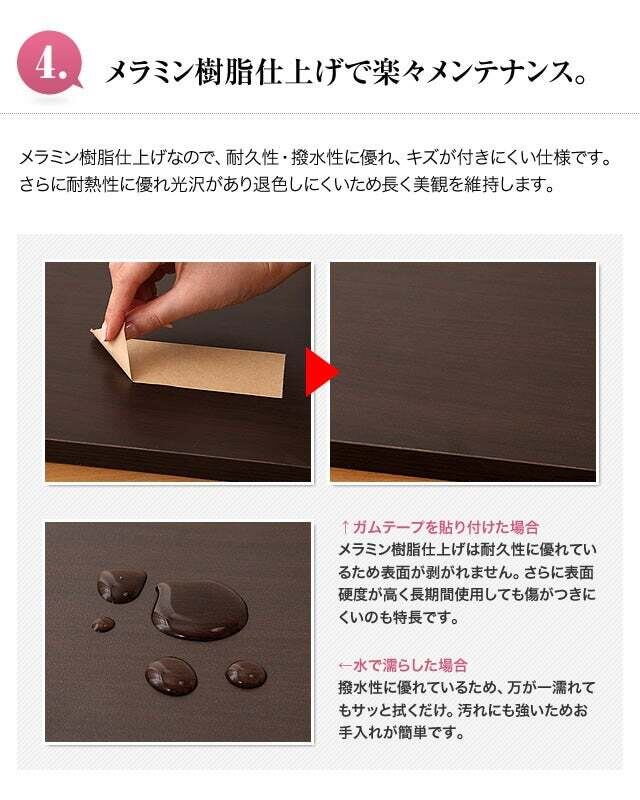 4.

メラミン樹脂仕上げで楽々メンテナンス。

メラミン樹脂仕上げなので、耐久性・撥水性に優れ、キズが付きにくい仕様です。さらに耐熱性に優れ光沢があり退色しにくいため長く美観を維持します。

↑ガムテープを貼り付けた場合
メラミン樹脂仕上げは耐久性に優れているため表面が剥がれません。さらに表面硬度が高く長期間使用しても傷がつきにくいのも特長です。

←水で濡らした場合
撥水性に優れているため、万が一濡れてもサッと拭くだけ。汚れにも強いためお手入れが簡単です。