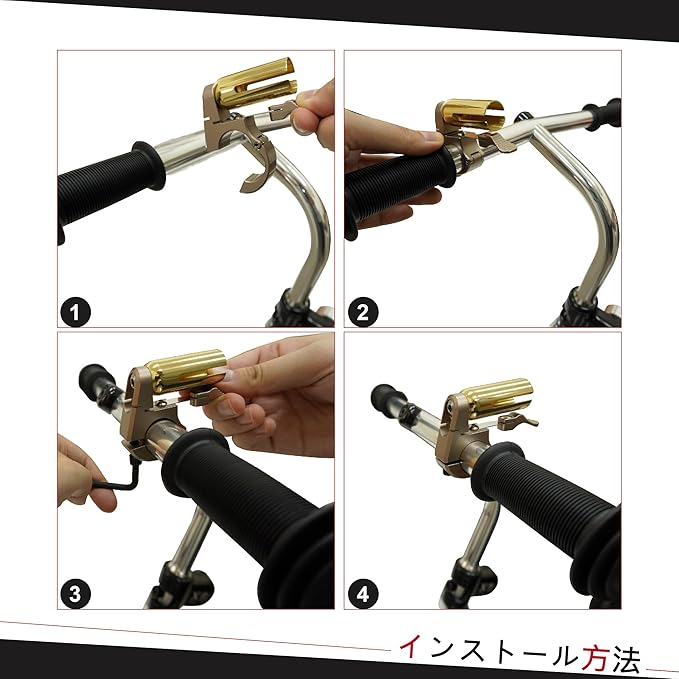 1

2

3

4

インストール方法