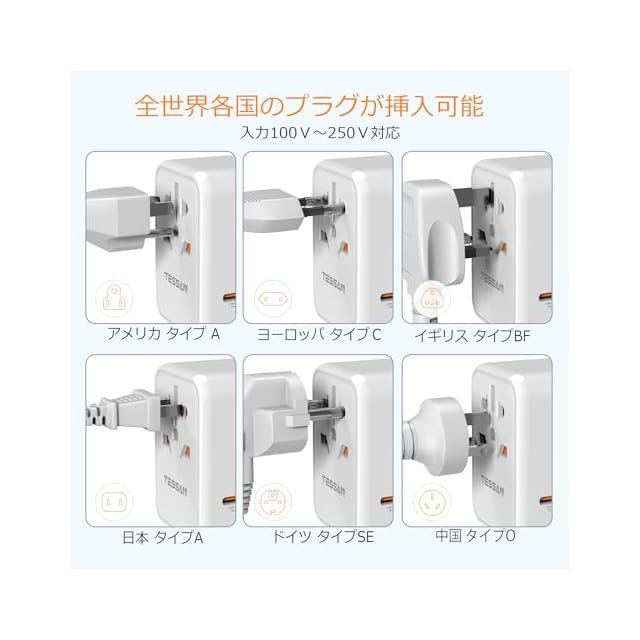 全世界各国のプラグが挿入可能
入力100V～250V対応

TESSAN
アメリカ タイプ A

TESSAN
ヨーロッパ タイプ C

TESSAN
イギリス タイプBF

TESSAN
日本 タイプA

TESSAN
ドイツ タイプSE

TESSAN
中国 タイプO