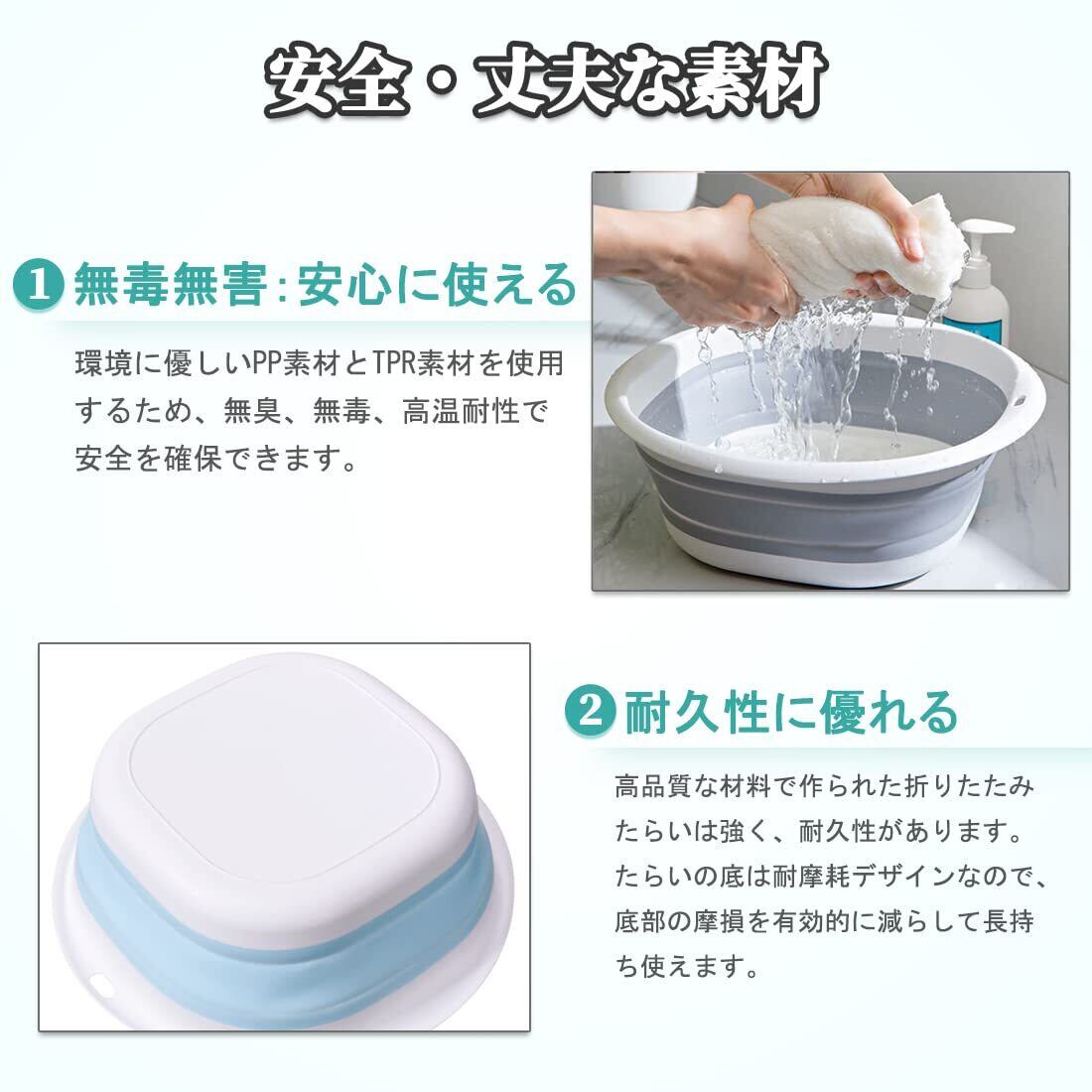 安全・丈夫な素材

1 無毒無害:安心に使える

環境に優しいPP素材とTPR素材を使用するため、無臭、無毒、高温耐性で安全を確保できます。

2 耐久性に優れる

高品質な材料で作られた折りたたみたらいは強く、耐久性があります。たらいの底は耐摩耗デザインなので、底部の摩損を有効的に減らして長持ち使えます。