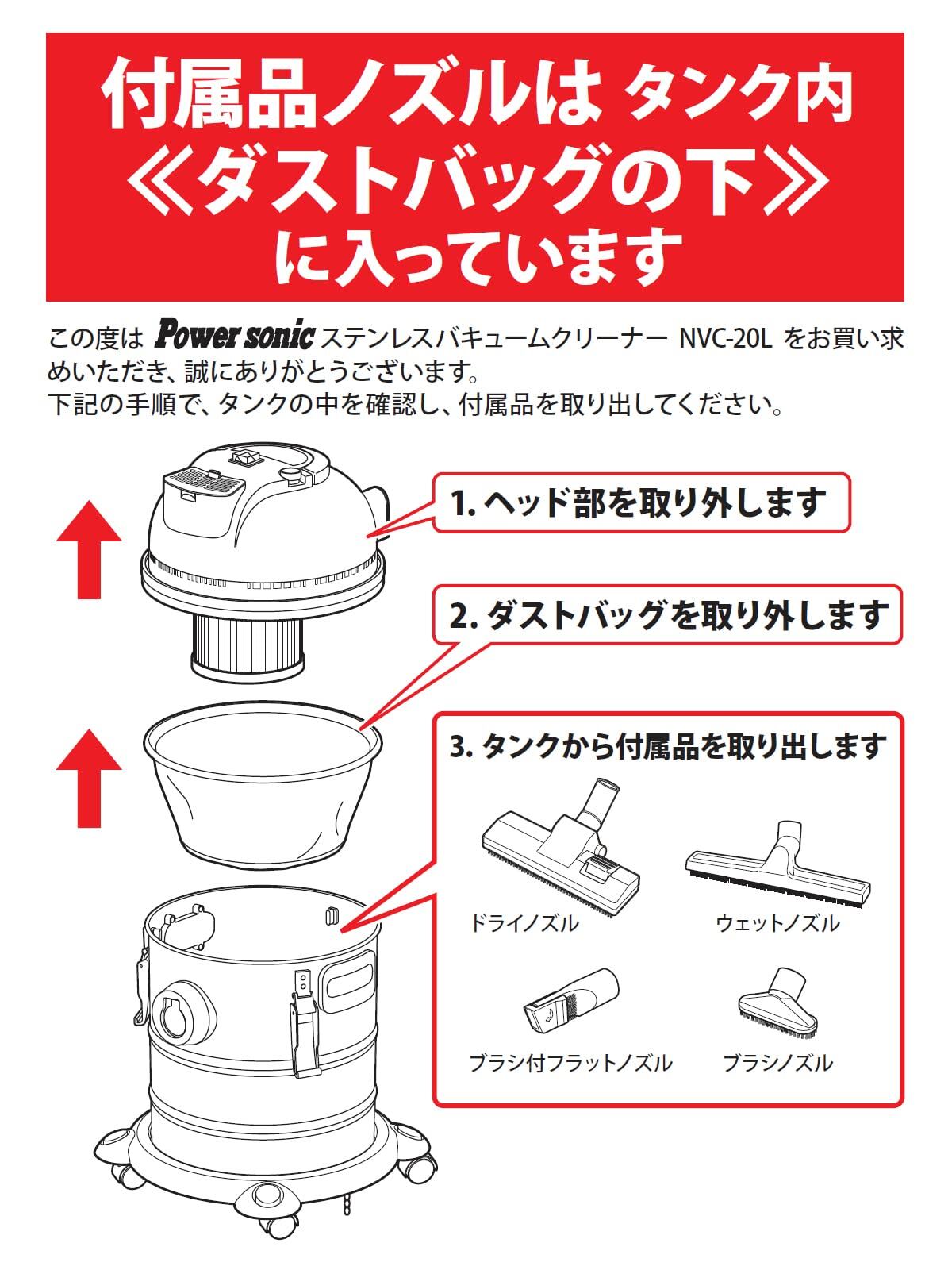 付属品ノズルは タンク内
≪ダストバッグの下≫
に入っています

この度は Power sonic ステンレスバキュームクリーナー NVC-20L をお買い求めいただき、誠にありがとうございます。
下記の手順で、タンクの中を確認し、付属品を取り出してください。

1. ヘッド部を取り外します

2. ダストバッグを取り外します

3. タンクから付属品を取り出します

ドライノズル

ウェットノズル

ブラシ付フラットノズル

ブラシノズル