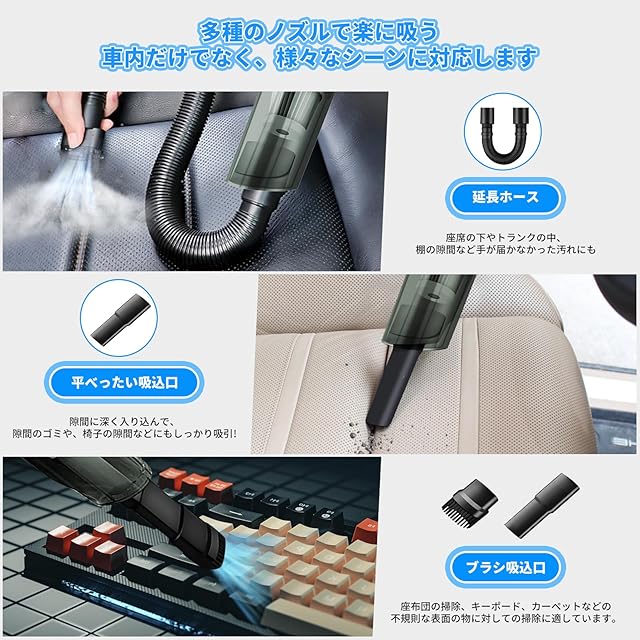 多種のノズルで楽に吸う
車内だけでなく、様々なシーンに対応します

延長ホース

座席の下やトランクの中、
棚の隙間など手が届かなかった汚れにも

平べったい吸込口

隙間に深く入り込んで、
隙間のゴミや、椅子の隙間などにもしっかり吸引!

ブラシ吸込口

座布団の掃除、キーボード、カーペットなどの
不規則な表面の物に対しての掃除に適しています。