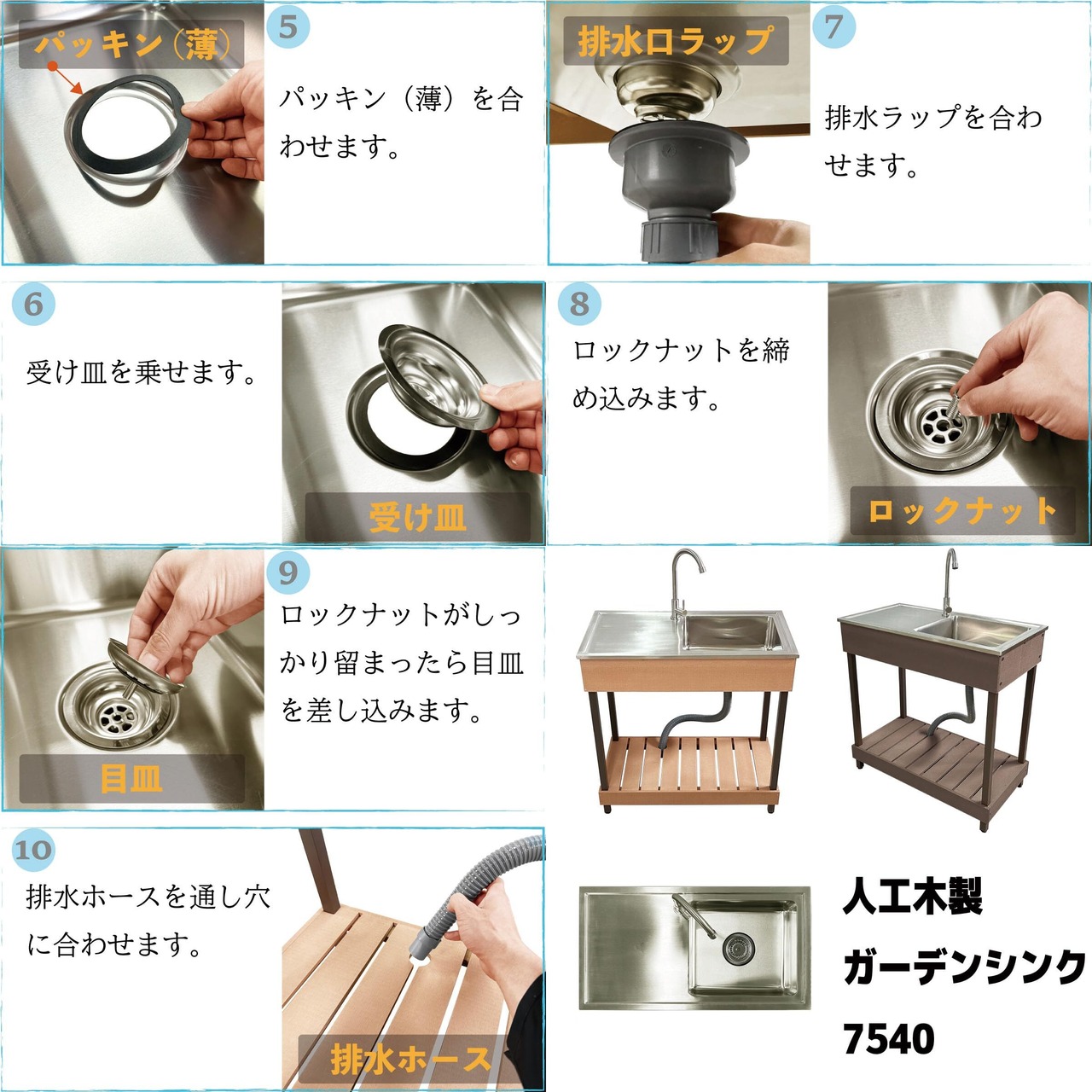 パッキン（薄）

5

パッキン（薄）を合わせます。

排水口ラップ

7

排水ラップを合わせます。

6

受け皿を乗せます。

受け皿

8

ロックナットを締め込みます。

ロックナット

目皿

9

ロックナットがしっかり留まったら目皿を差し込みます。

10

排水ホースを通し穴に合わせます。

排水ホース

人工木製
ガーデンシンク
7540