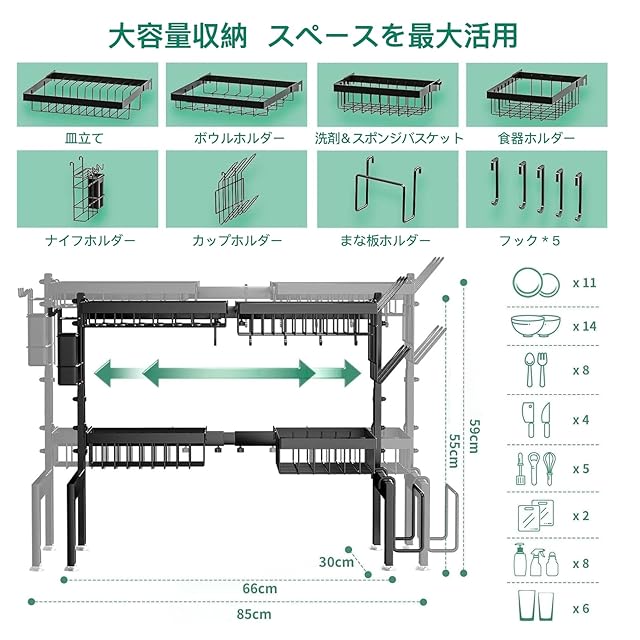 大容量収納　スペースを最大活用

皿立て

ボウルホルダー

洗剤＆スポンジバスケット

食器ホルダー

ナイフホルダー

カップホルダー

まな板ホルダー

フック＊5

59cm

55cm

30cm

66cm

85cm

x 11

x 14

x 8

x 4

x 5

x 2

x 8

x 6