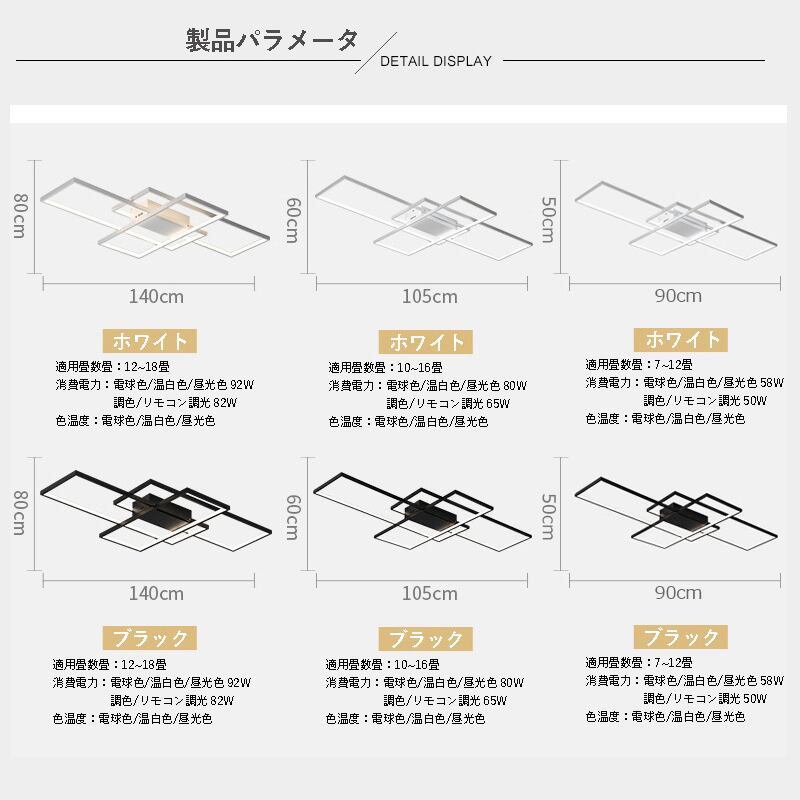 製品パラメータ
DETAIL DISPLAY

80cm
140cm
ホワイト
適用畳数畳：12~18畳
消費電力：電球色/温白色/昼光色 92W
調色/リモコン調光 82W
色温度：電球色/温白色/昼光色

60cm
105cm
ホワイト
適用畳数畳：10~16畳
消費電力：電球色/温白色/昼光色 80W
調色/リモコン調光 65W
色温度：電球色/温白色/昼光色

50cm
90cm
ホワイト
適用畳数畳：7~12畳
消費電力：電球色/温白色/昼光色 58W
調色/リモコン調光 50W
色温度：電球色/温白色/昼光色

80cm
140cm
ブラック
適用畳数畳：12~18畳
消費電力：電球色/温白色/昼光色 92W
調色/リモコン調光 82W
色温度：電球色/温白色/昼光色

60cm
105cm
ブラック
適用畳数畳：10~16畳
消費電力：電球色/温白色/昼光色 80W
調色/リモコン調光 65W
色温度：電球色/温白色/昼光色

50cm
90cm
ブラック
適用畳数畳：7~12畳
消費電力：電球色/温白色/昼光色 58W
調色/リモコン調光 50W
色温度：電球色/温白色/昼光色