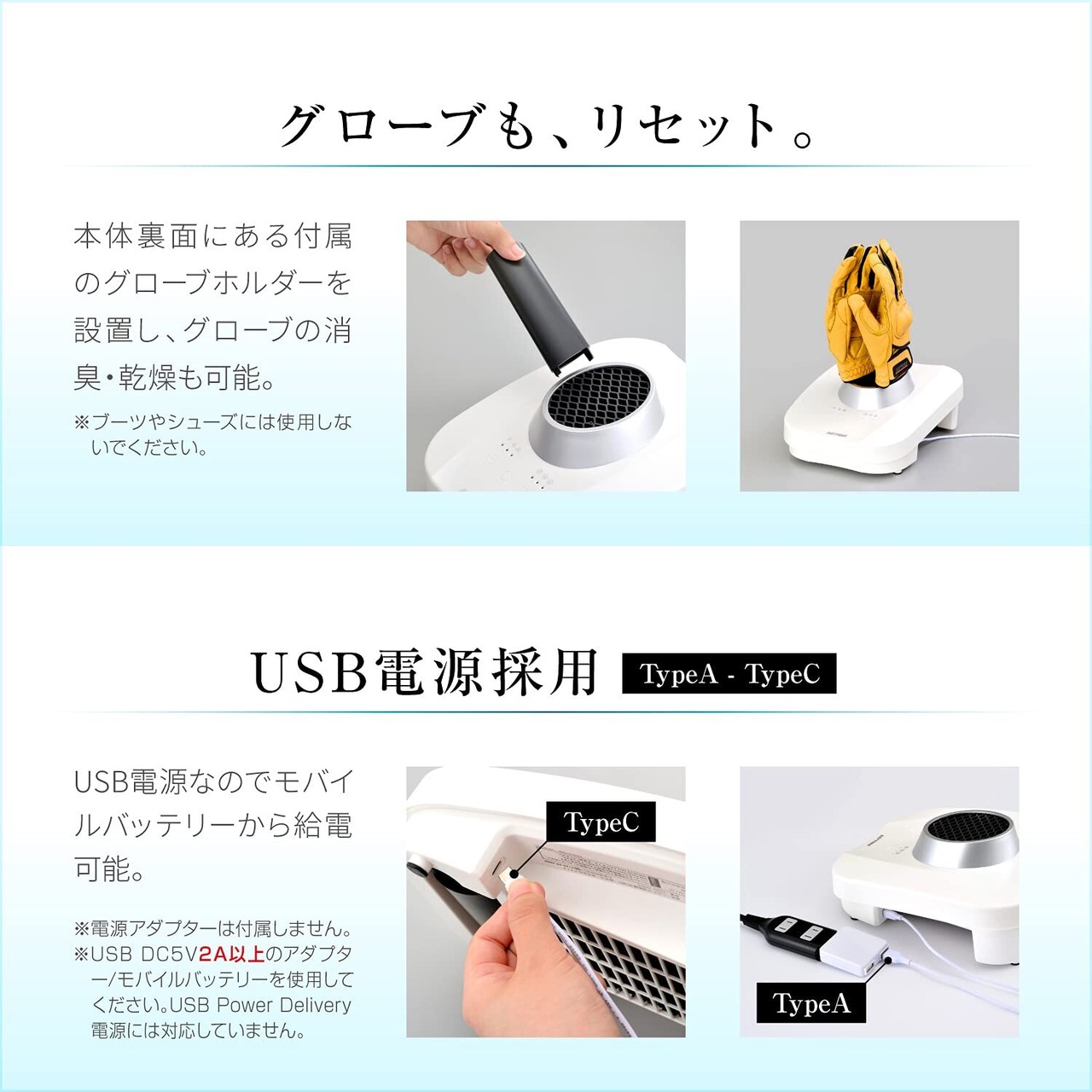 グローブも、リセット。

本体裏面にある付属のグローブホルダーを設置し、グローブの消臭・乾燥も可能。

※ブーツやシューズには使用しないでください。

USB電源採用 TypeA - TypeC

USB電源なのでモバイルバッテリーから給電可能。

※電源アダプターは付属しません。
※USB DC5V2A以上のアダプター/モバイルバッテリーを使用してください。USB Power Delivery電源には対応していません。

TypeC

TypeA