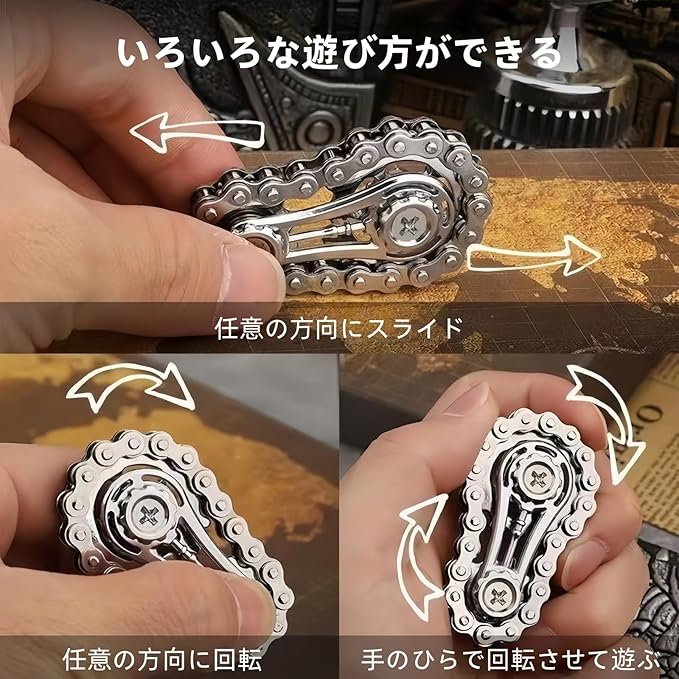 いろいろな遊び方ができる

任意の方向にスライド

任意の方向に回転

手のひらで回転させて遊ぶ