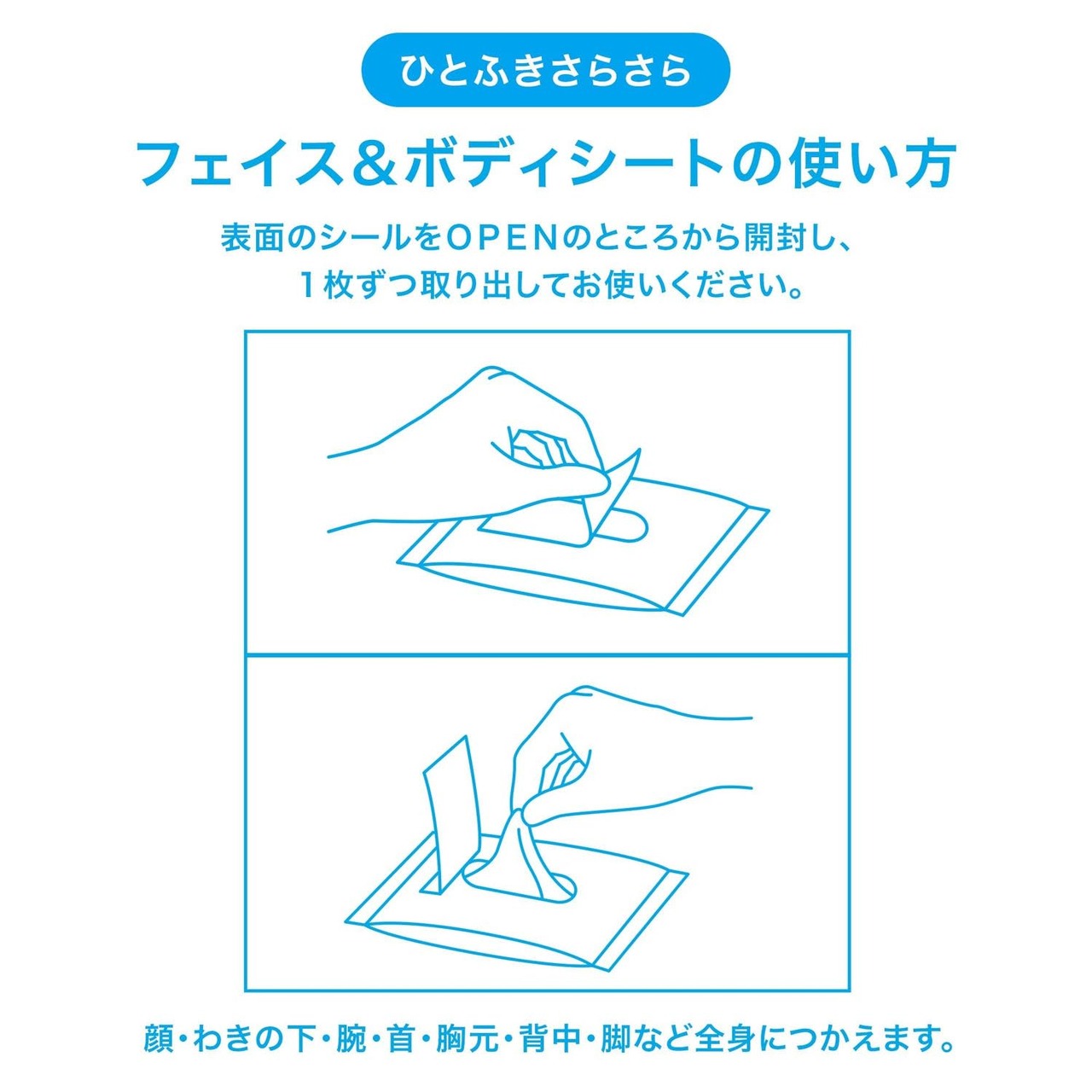 ひとふきさらさら

フェイス&ボディシートの使い方

表面のシールをOPENのところから開封し、
1枚ずつ取り出してお使いください。

顔・わきの下・腕・首・胸元・背中・脚など全身につかえます。